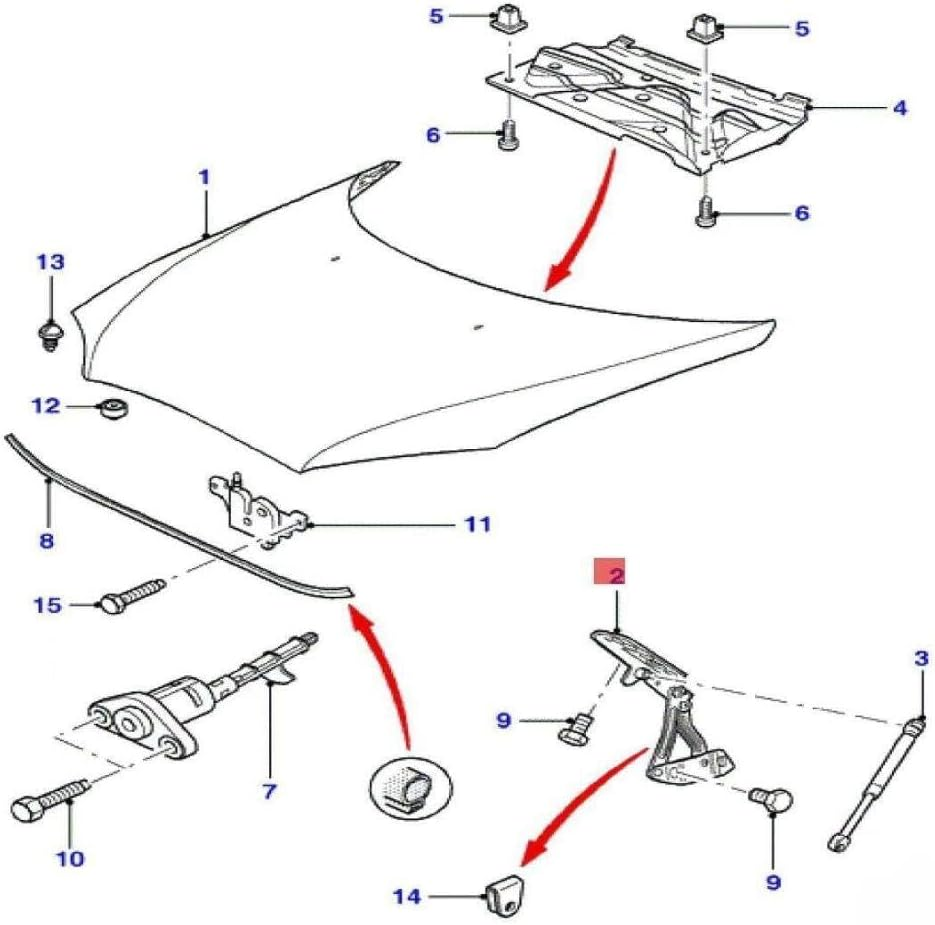 5
5
4
6
6
1
13
12
8
11
15
2
3
9
7
10
9
14