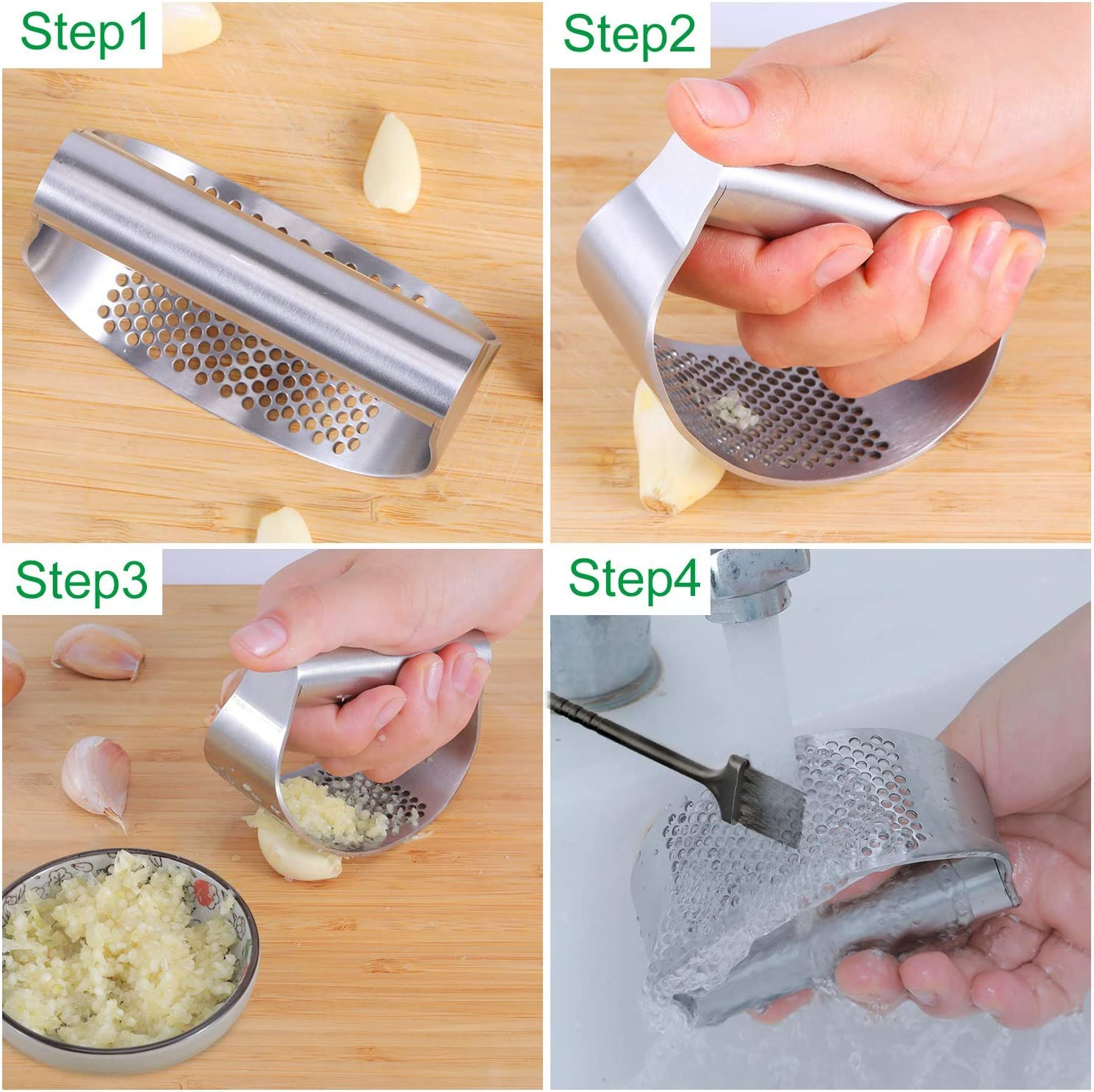 Step1

Step2

Step3

Step4