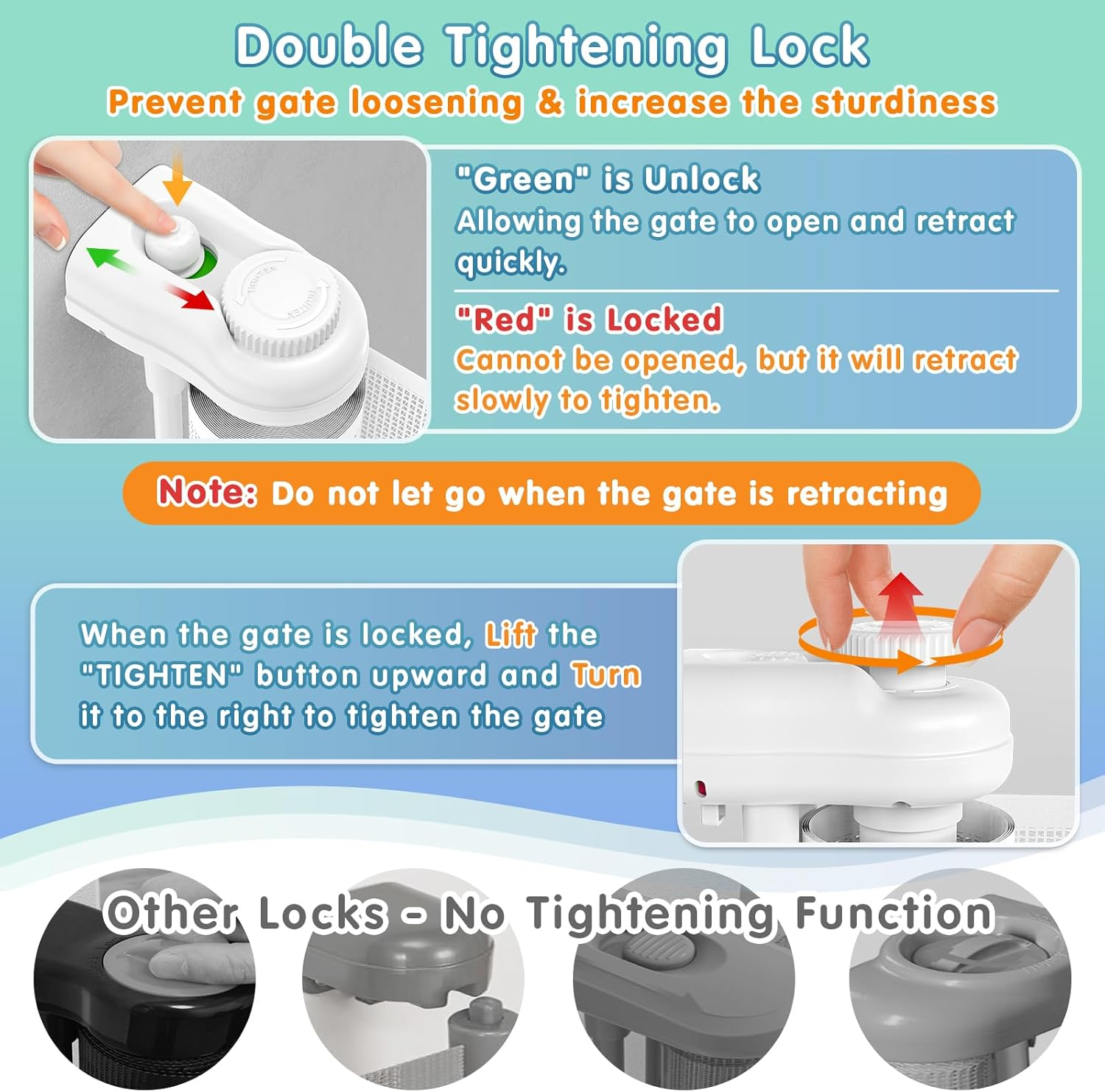 Double Tightening Lock
Prevent gate loosening & increase the sturdiness

TIGHTEN TIGHTEN

"Green" is Unlock
Allowing the gate to open and retract quickly.

"Red" is Locked
Cannot be opened, but it will retract slowly to tighten.

Note: Do not let go when the gate is retracting

When the gate is locked, Lift the "TIGHTEN" button upward and Turn it to the right to tighten the gate

Other Locks - No Tightening Function