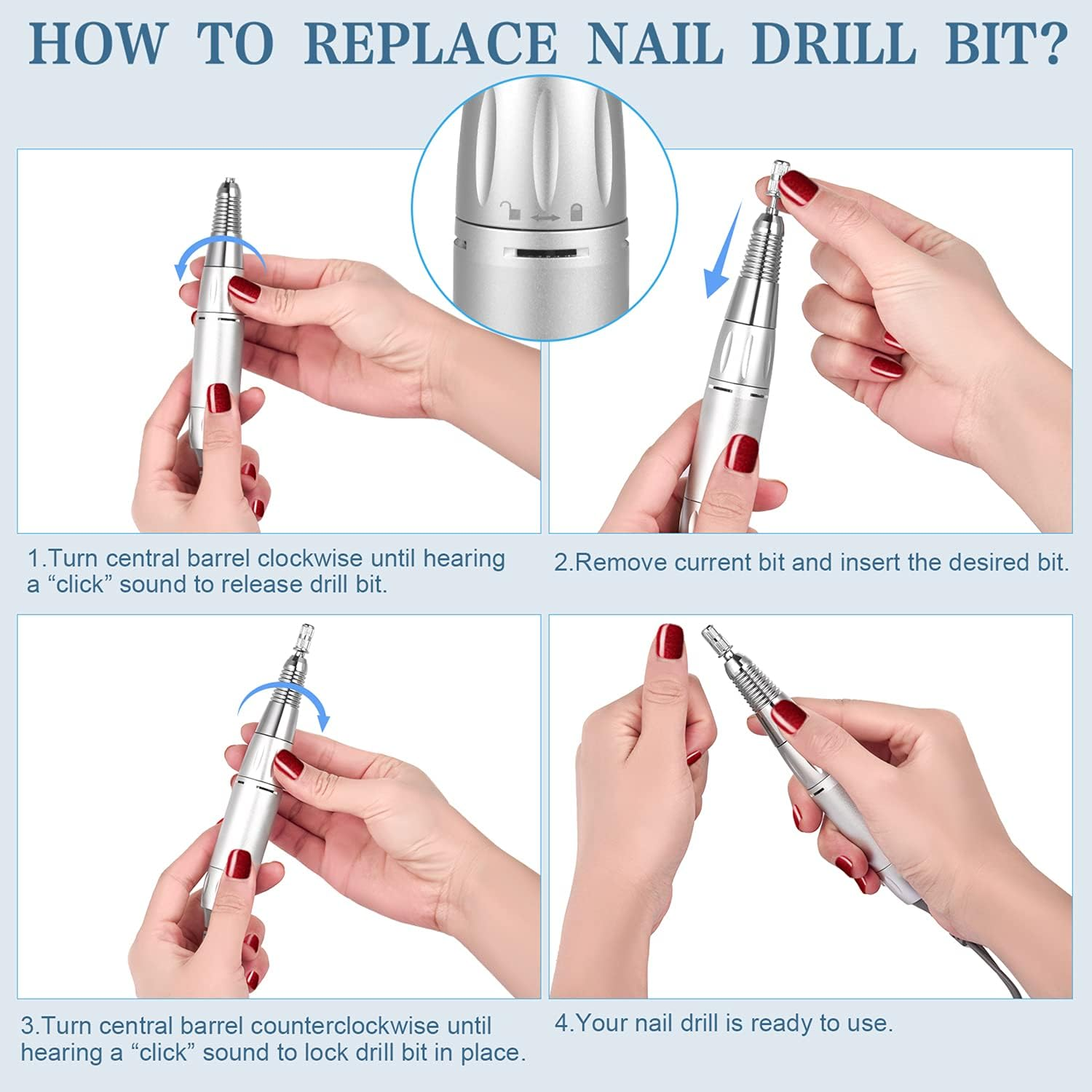 HOW TO REPLACE NAIL DRILL BIT?

1.Turn central barrel clockwise until hearing a “click” sound to release drill bit.

2.Remove current bit and insert the desired bit.

3.Turn central barrel counterclockwise until hearing a “click” sound to lock drill bit in place.

4.Your nail drill is ready to use.