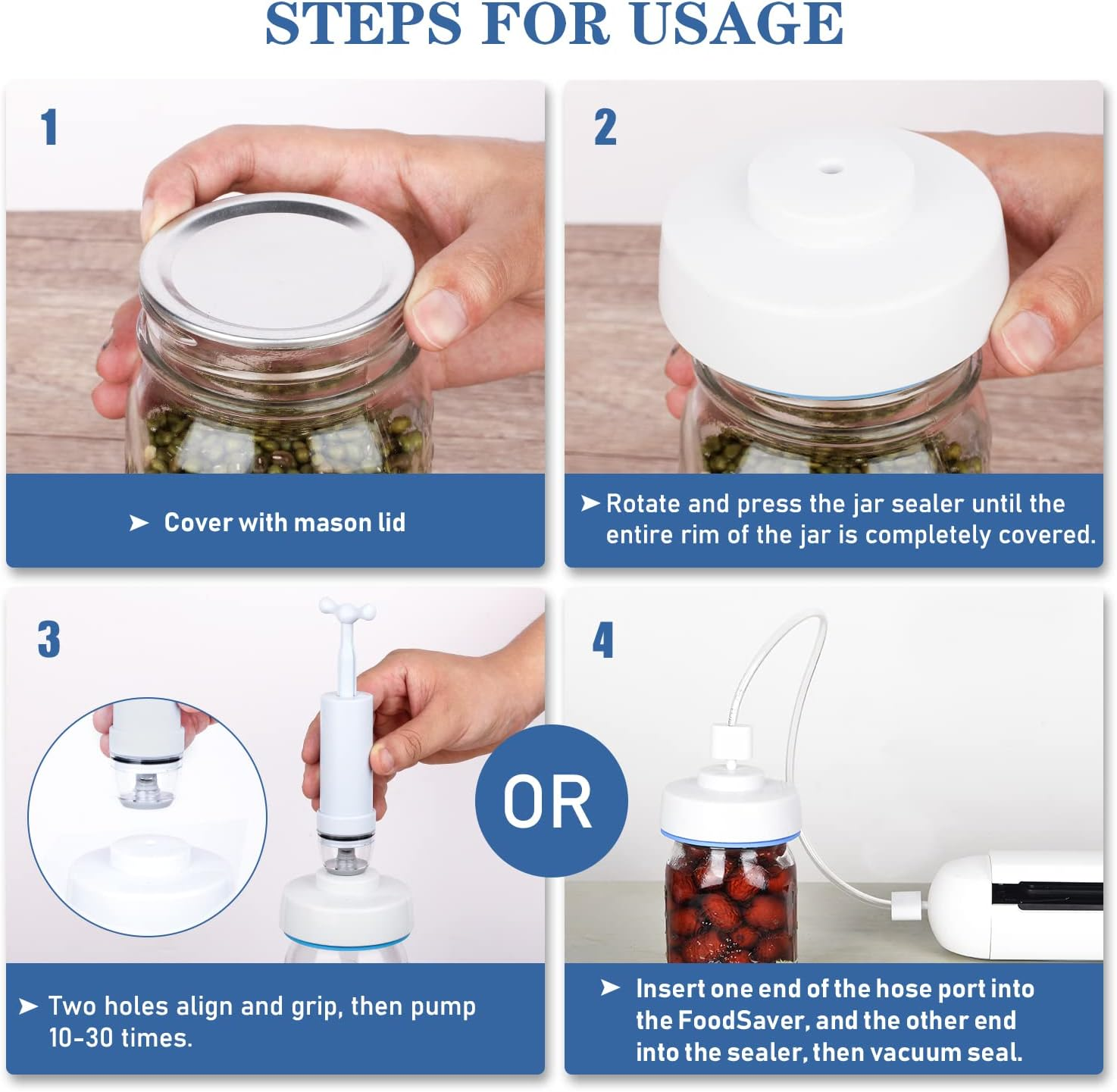 STEPS FOR USAGE

1

➤ Cover with mason lid

2

➤ Rotate and press the jar sealer until the entire rim of the jar is completely covered.

3

➤ Two holes align and grip, then pump 10-30 times.

OR

4

➤ Insert one end of the hose port into the FoodSaver, and the other end into the sealer, then vacuum seal.