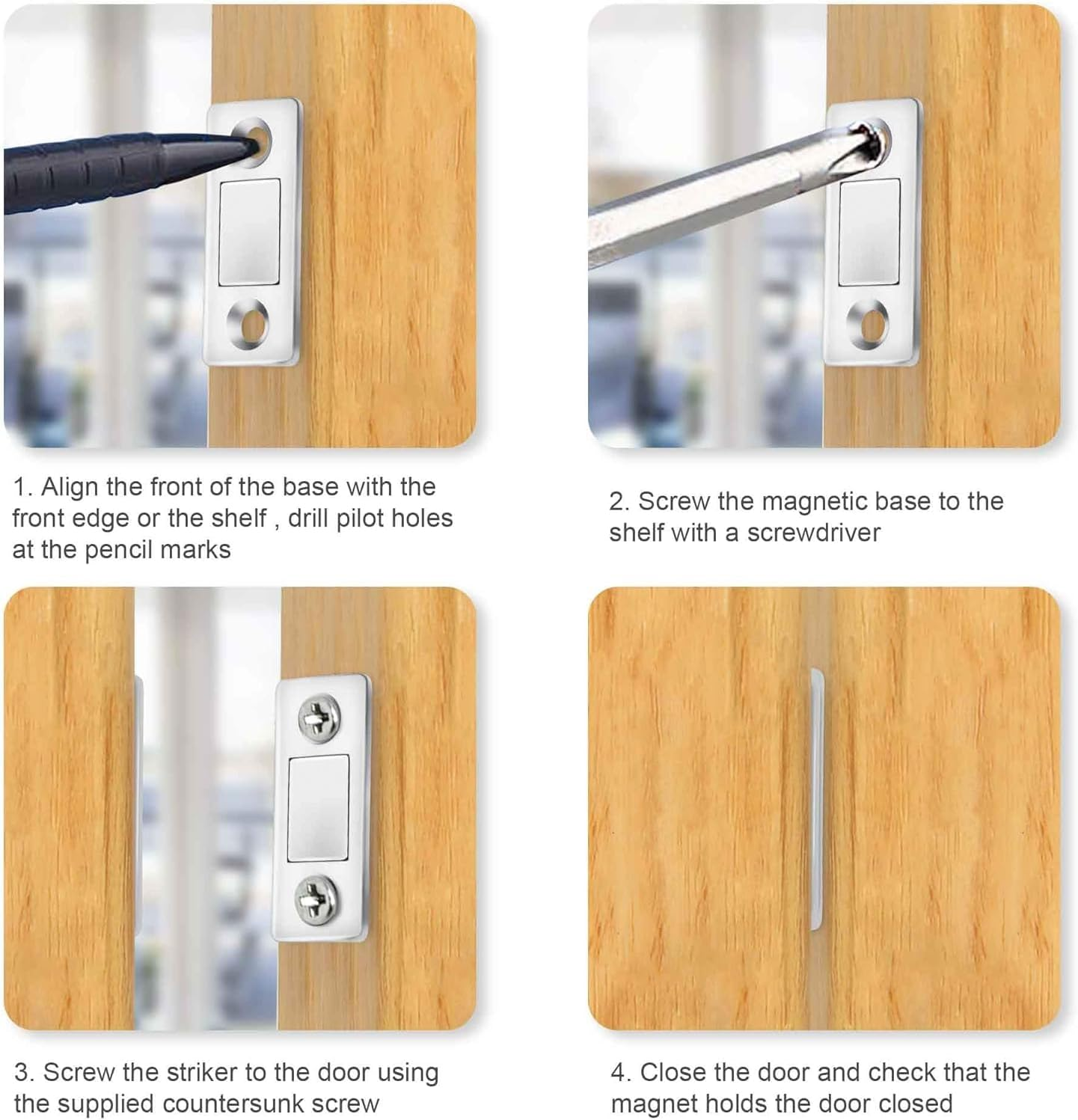 1. Align the front of the base with the front edge or the shelf , drill pilot holes at the pencil marks

2. Screw the magnetic base to the shelf with a screwdriver

3. Screw the striker to the door using the supplied countersunk screw

4. Close the door and check that the magnet holds the door closed