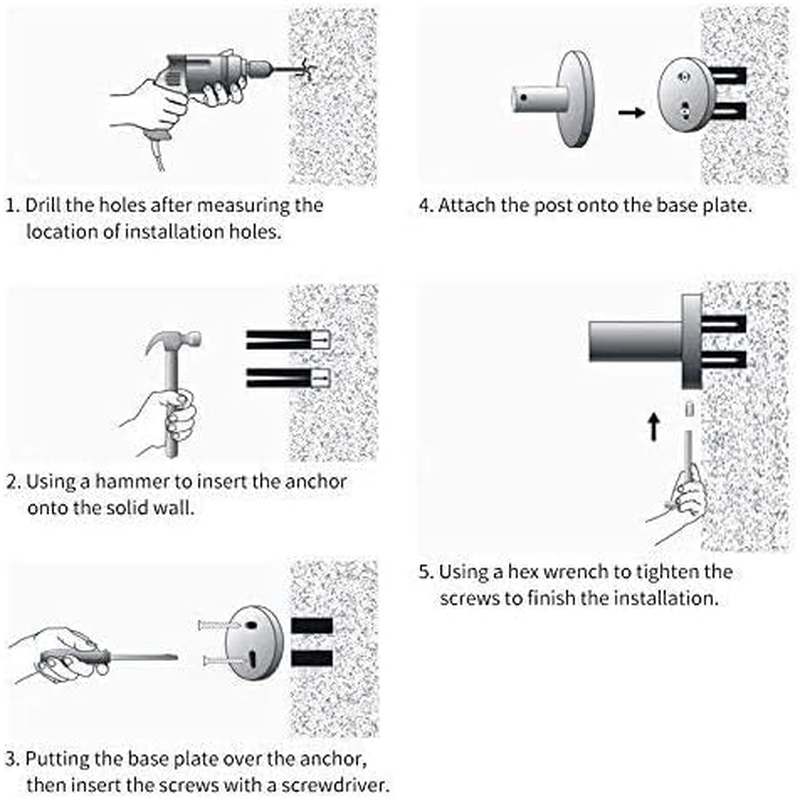 1. Drill the holes after measuring the location of installation holes.

2. Using a hammer to insert the anchor onto the solid wall.

3. Putting the base plate over the anchor, then insert the screws with a screwdriver.

4. Attach the post onto the base plate.

5. Using a hex wrench to tighten the screws to finish the installation.