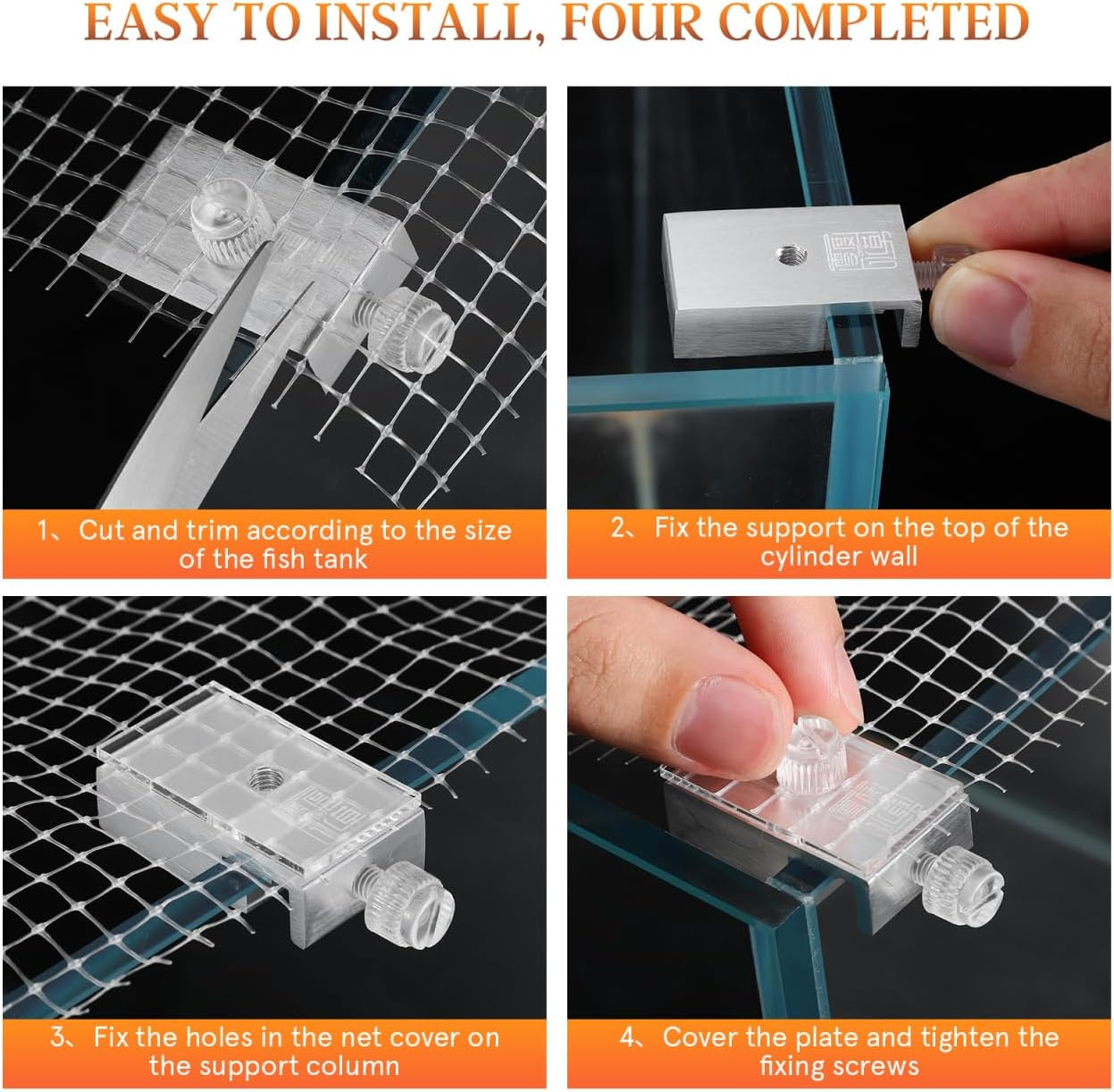 EASY TO INSTALL, FOUR COMPLETED

1、Cut and trim according to the size of the fish tank

2、Fix the support on the top of the cylinder wall

3、Fix the holes in the net cover on the support column

4、Cover the plate and tighten the fixing screws