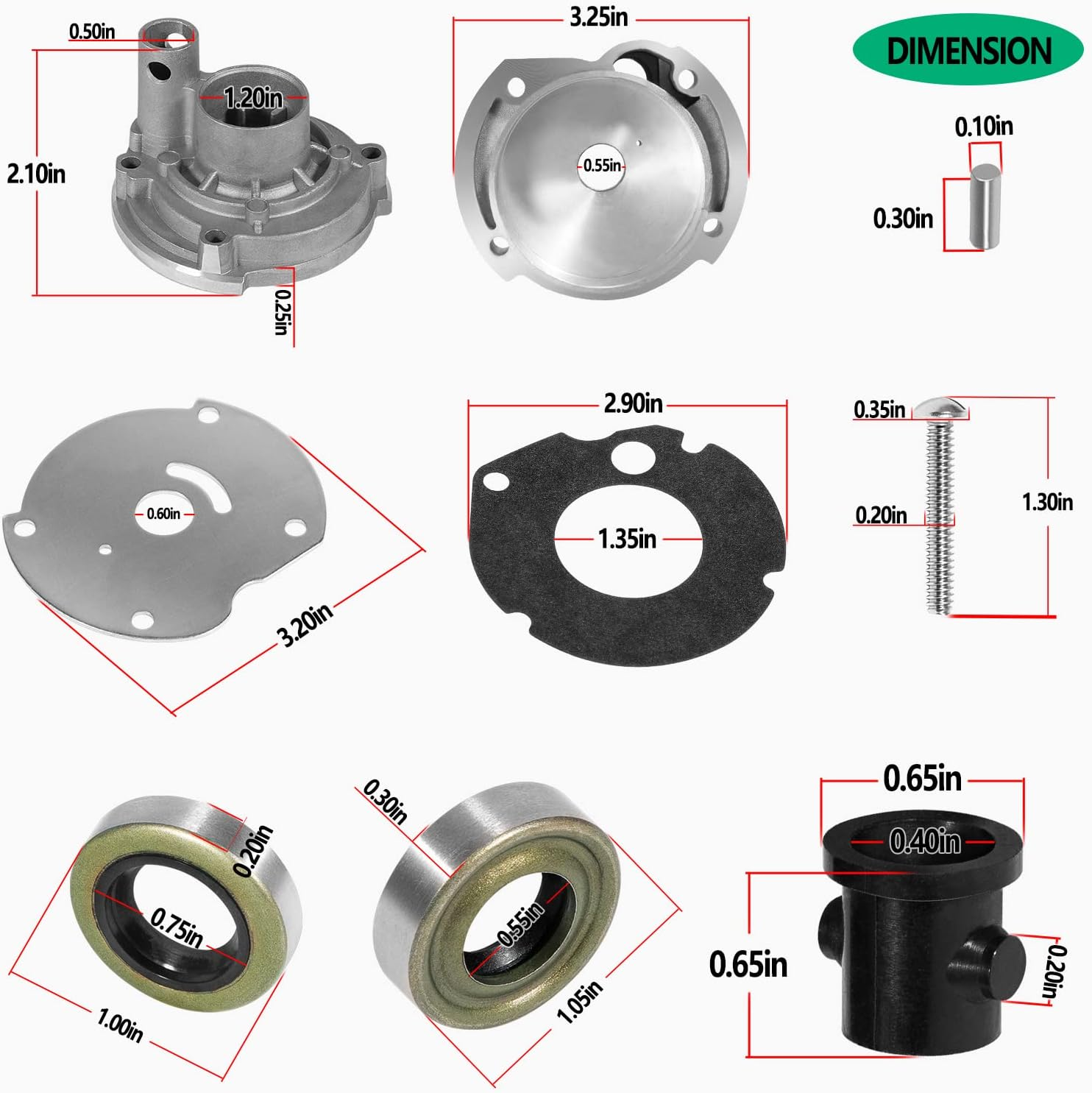 0.50in
1.20in
2.10in
0.25in
3.25in
0.55in
DIMENSION
0.10in
0.30in
0.60in
3.20in
2.90in
1.35in
0.35in
0.20in
1.30in
0.20in
0.75in
1.00in
0.30in
0.55in
1.05in
0.65in
0.40in
0.65in
0.20in