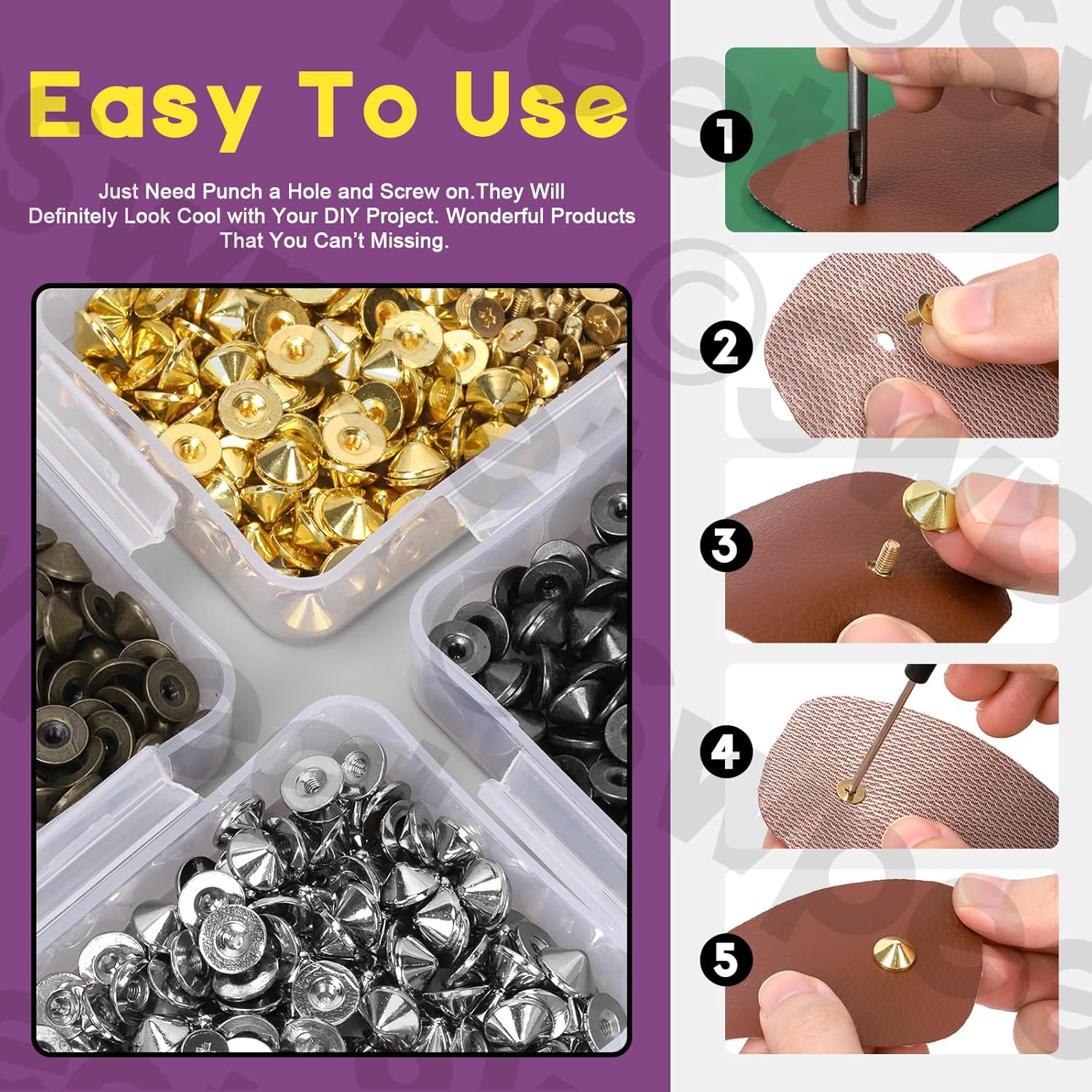 Easy To Use

Just Need Punch a Hole and Screw on.They Will Definitely Look Cool with Your DIY Project. Wonderful Products That You Can't Missing.

1

2

3

4

5