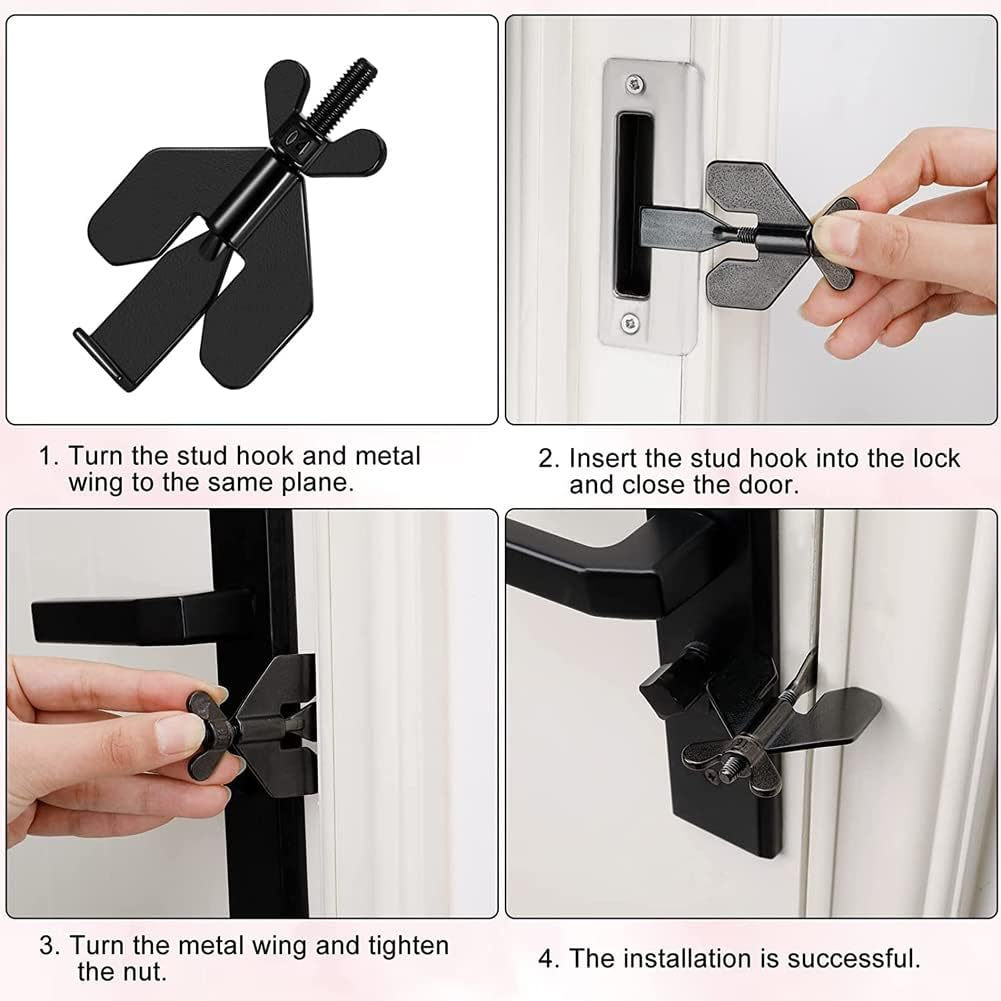 1. Turn the stud hook and metal wing to the same plane.

2. Insert the stud hook into the lock and close the door.

3. Turn the metal wing and tighten the nut.

4. The installation is successful.