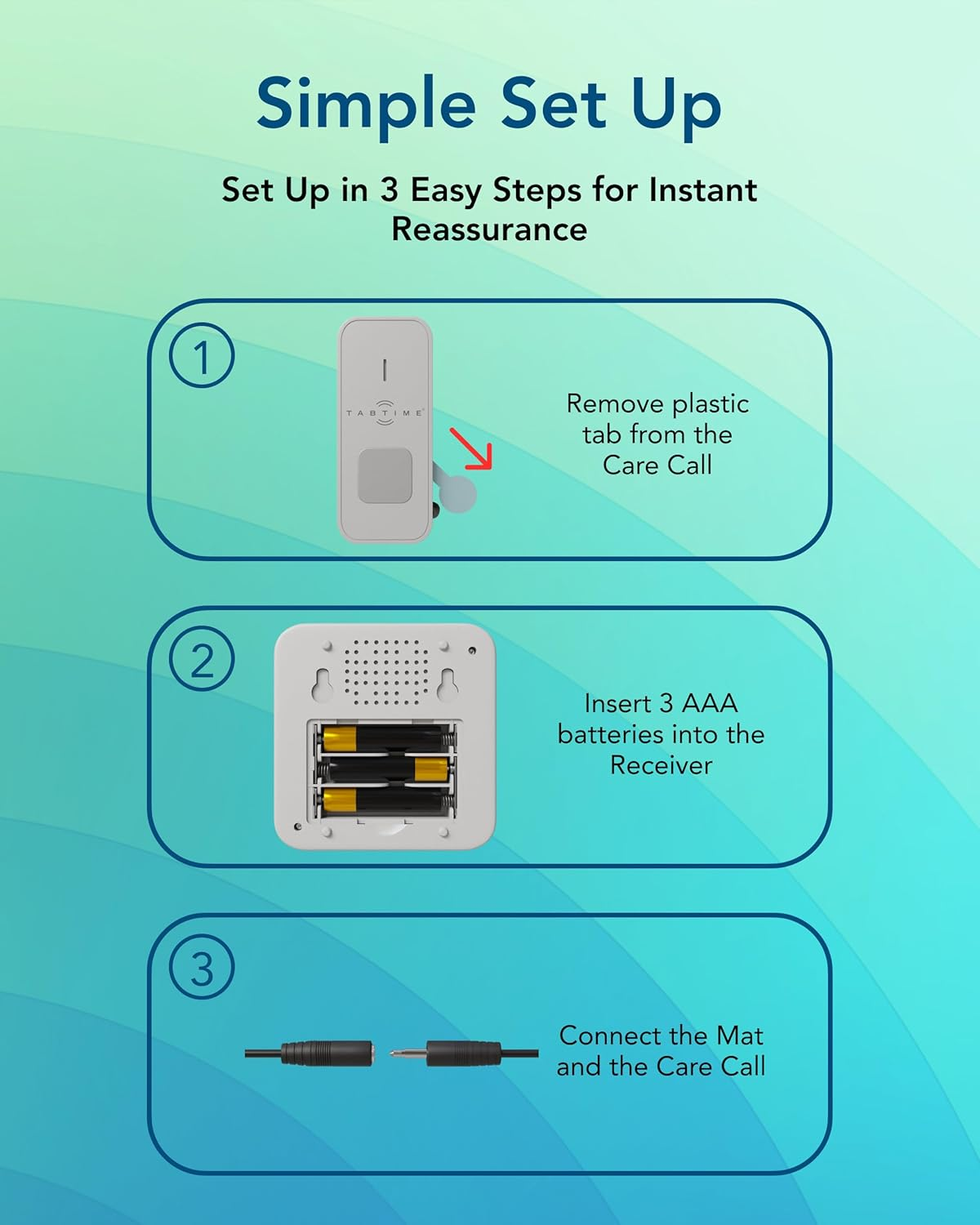 Simple Set Up

Set Up in 3 Easy Steps for Instant Reassurance

1

TABTIME

Remove plastic tab from the Care Call

2

Insert 3 AAA batteries into the Receiver

3

Connect the Mat and the Care Call