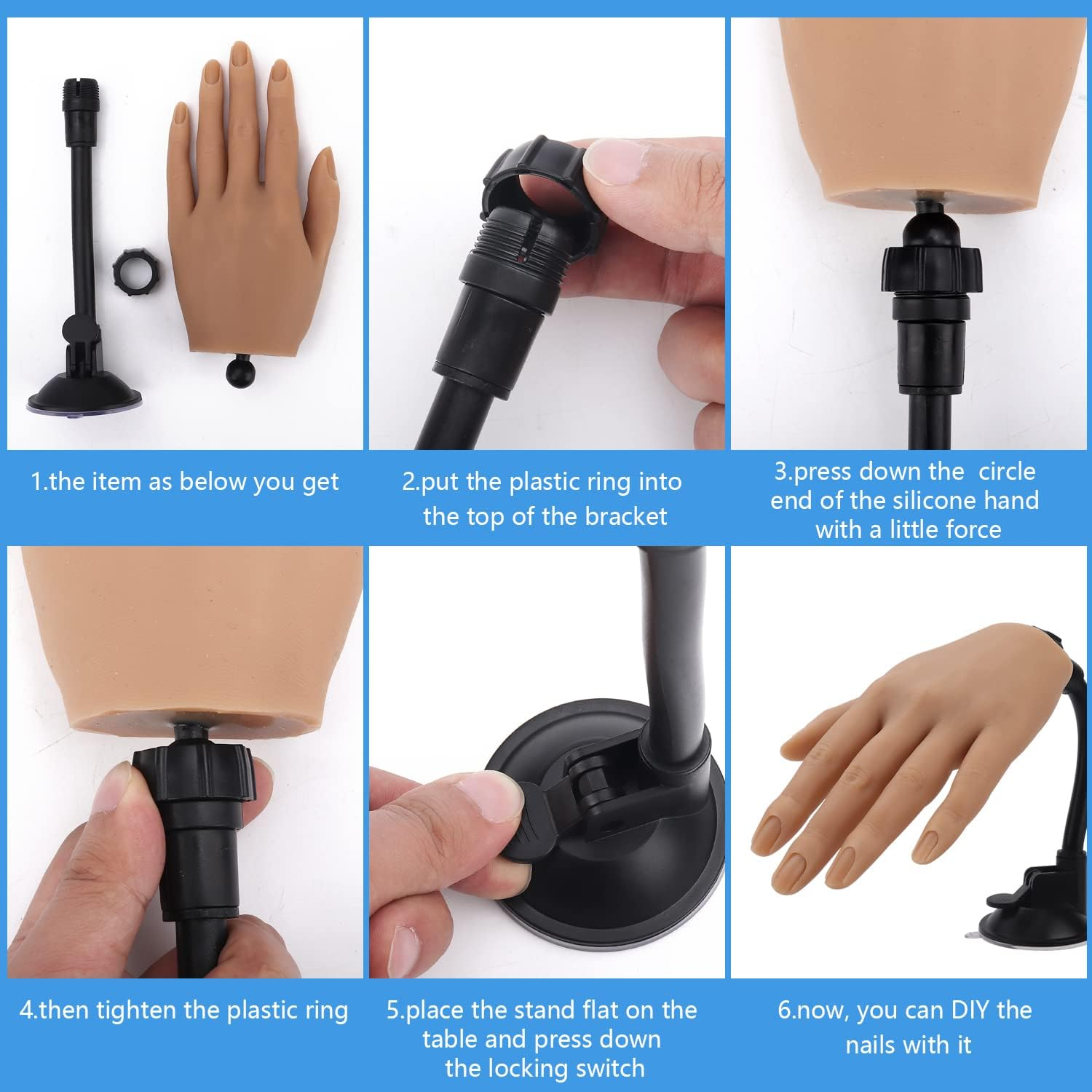 1.the item as below you get

2.put the plastic ring into the top of the bracket

3.press down the circle end of the silicone hand with a little force

4.then tighten the plastic ring

5.place the stand flat on the table and press down the locking switch

6.now, you can DIY the nails with it