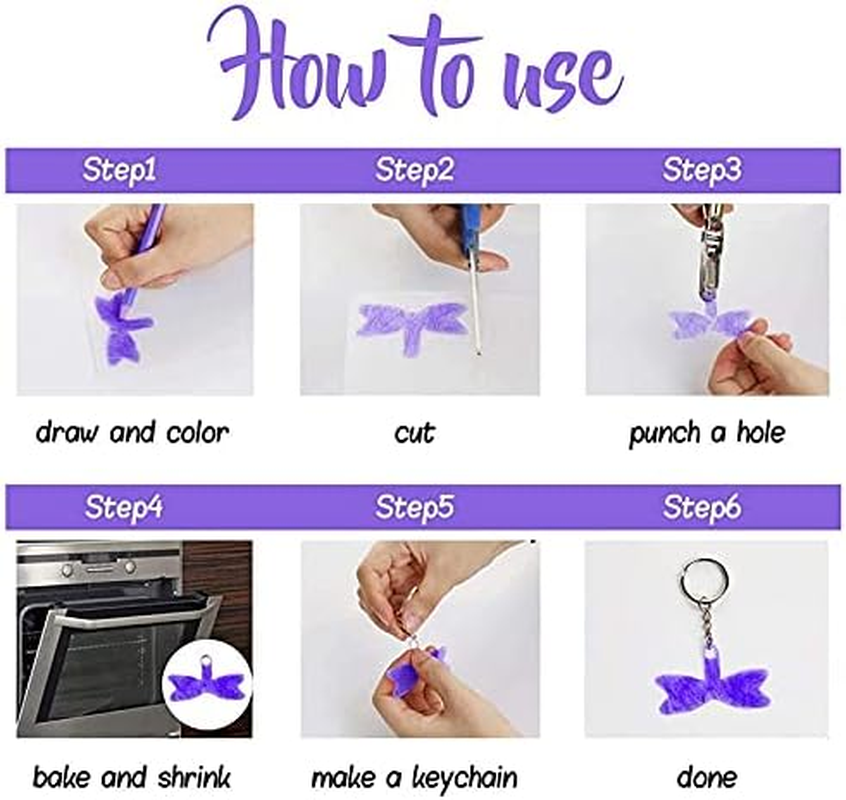 How to use

Step1

draw and color

Step2

cut

Step3

punch a hole

Step4

bake and shrink

Step5

make a keychain

Step6

done