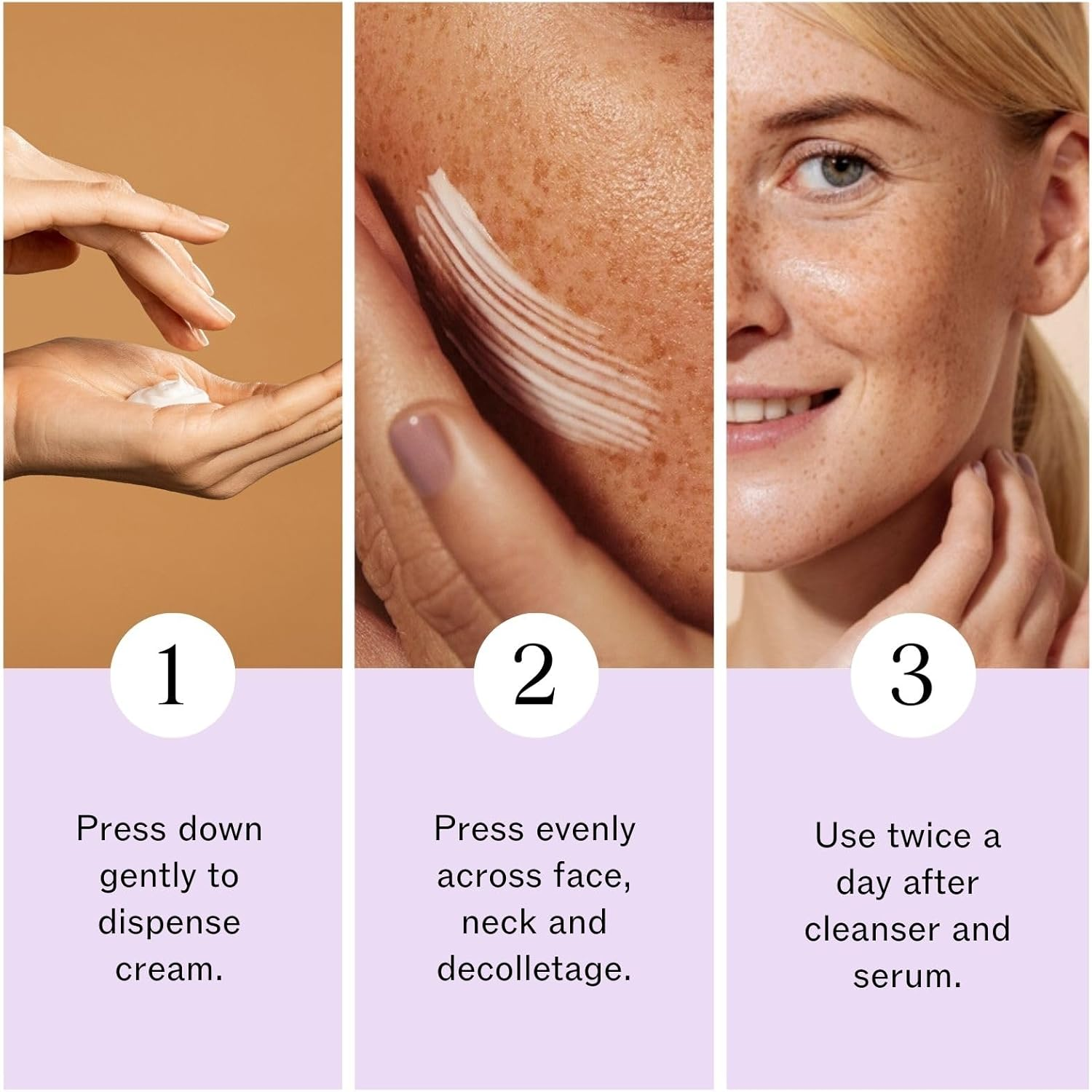 1

Press down gently to dispense cream.

2

Press evenly across face, neck and decolletage.

3

Use twice a day after cleanser and serum.