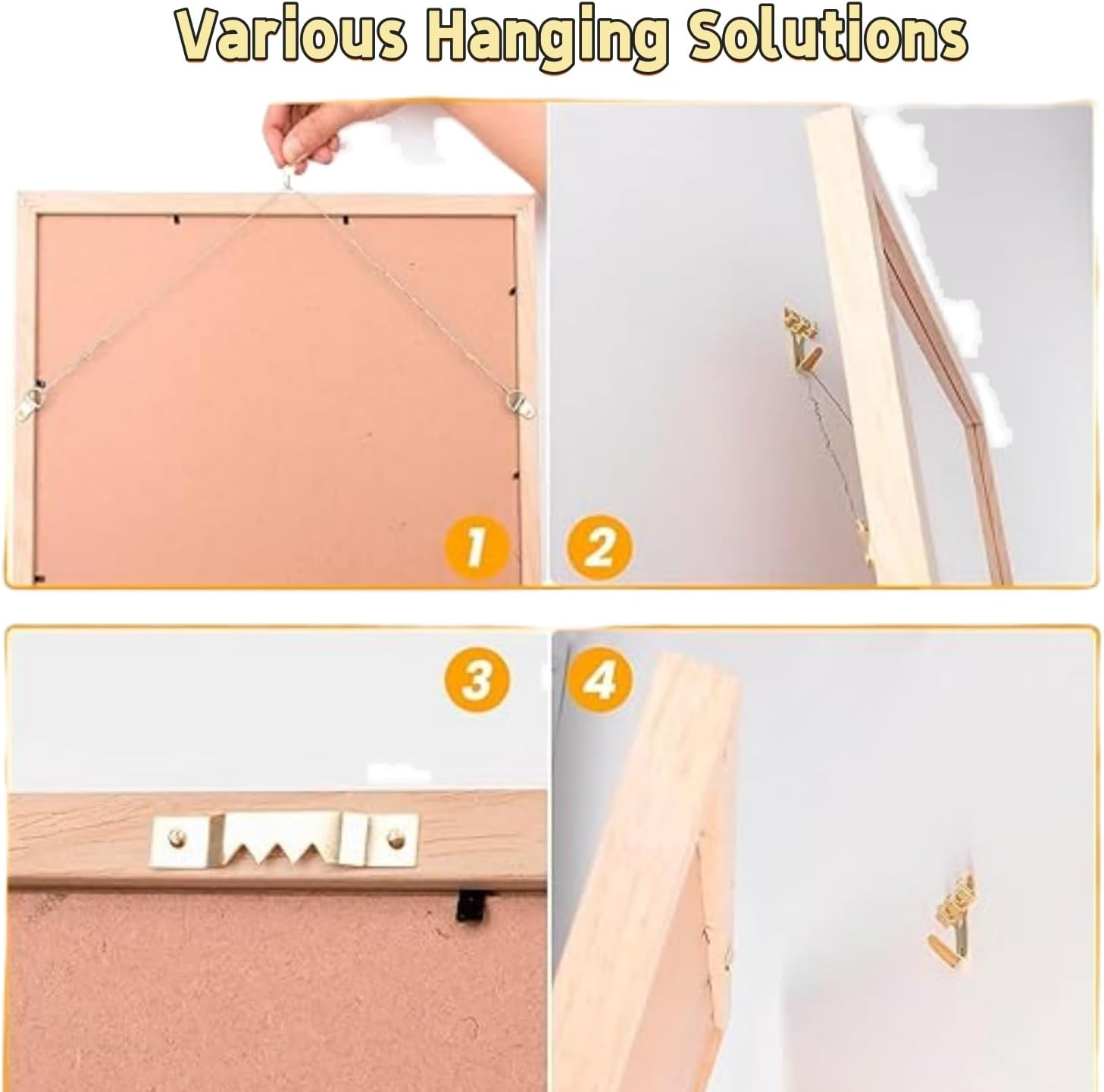 Various Hanging Solutions

1

2

3

4