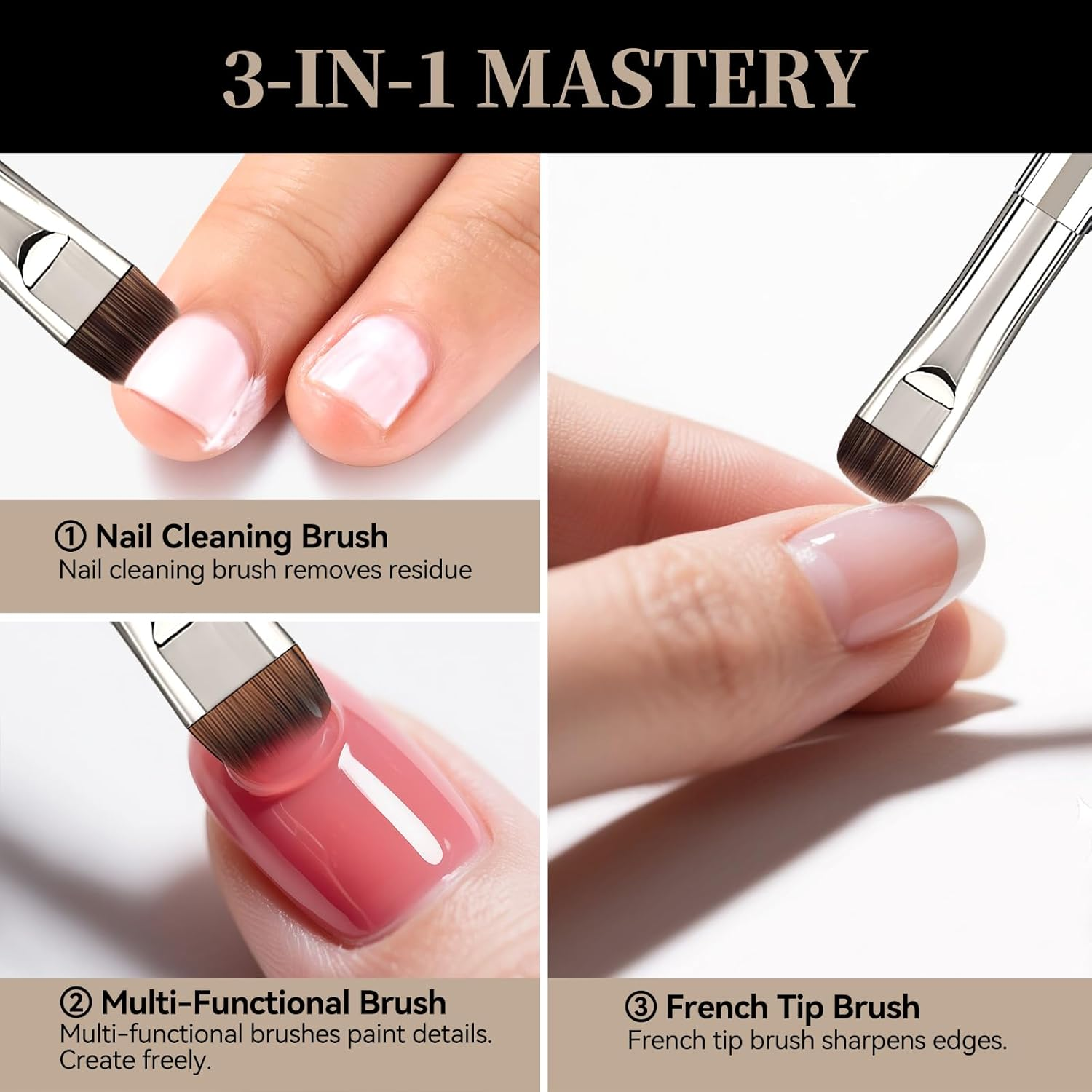 3-IN-1 MASTERY

① Nail Cleaning Brush
Nail cleaning brush removes residue

② Multi-Functional Brush
Multi-functional brushes paint details. Create freely.

③ French Tip Brush
French tip brush sharpens edges.