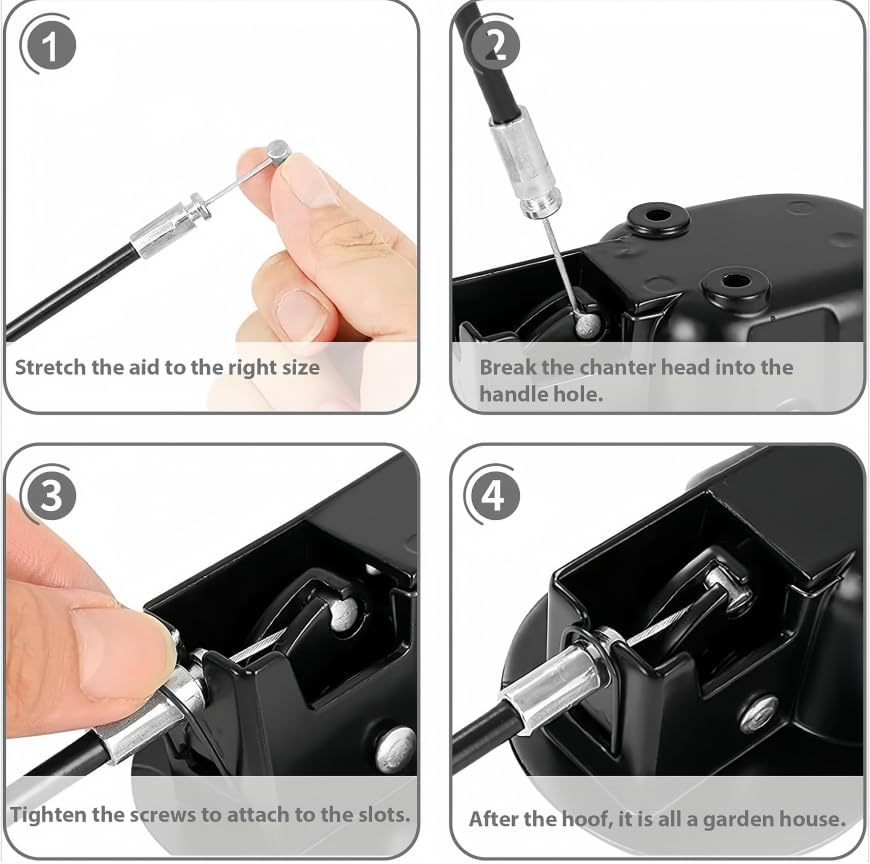 1

Stretch the aid to the right size

2

Break the chanter head into the handle hole.

3

Tighten the screws to attach to the slots.

4

After the hoof, it is all a garden house.