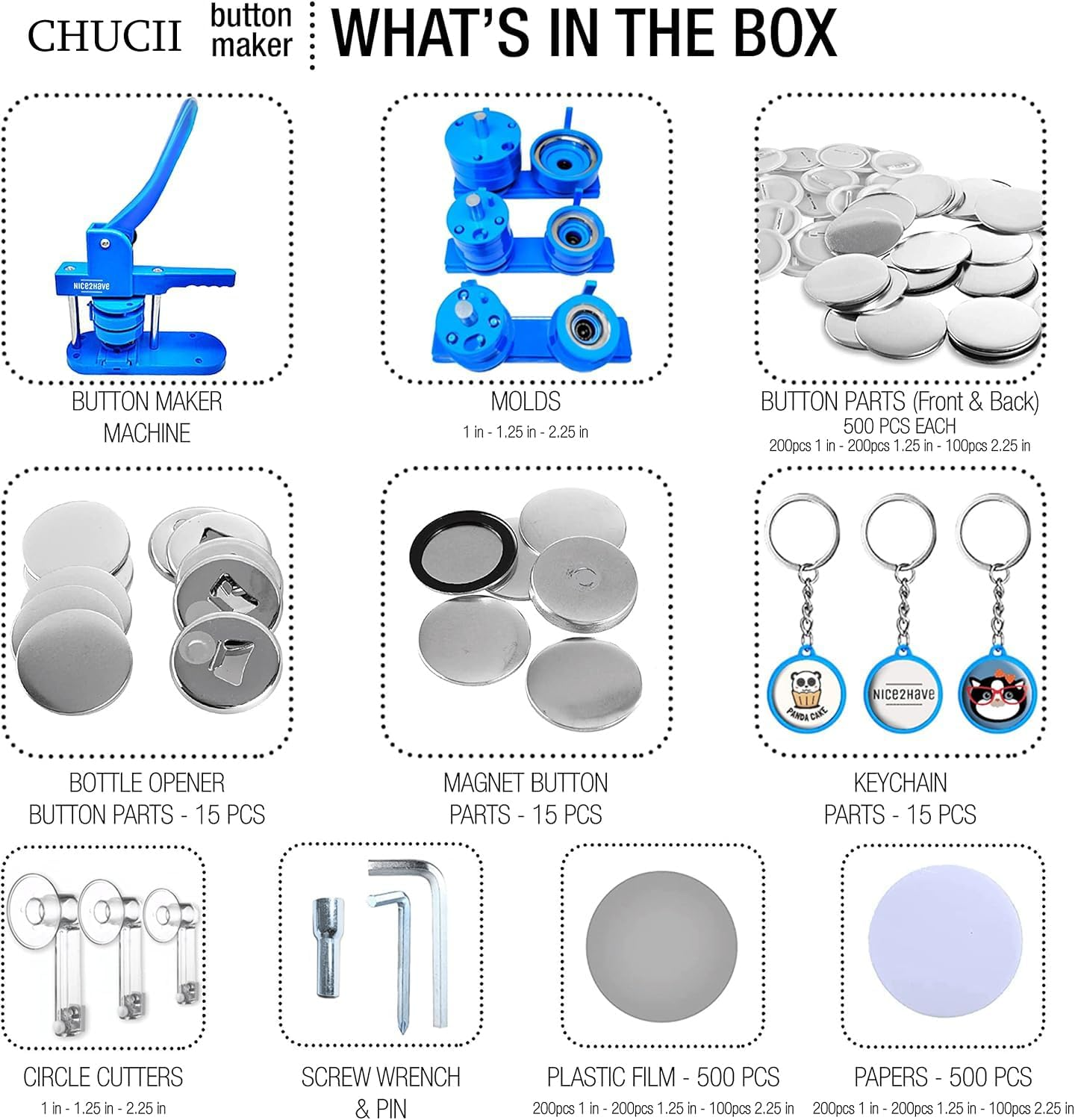 CHUCII button maker WHAT'S IN THE BOX

NICE2HAVE

BUTTON MAKER MACHINE

MOLDS
1 in - 1.25 in - 2.25 in

BUTTON PARTS (Front & Back)
500 PCS EACH
200pcs 1 in - 200pcs 1.25 in - 100pcs 2.25 in

BOTTLE OPENER BUTTON PARTS - 15 PCS

MAGNET BUTTON PARTS - 15 PCS

PANDA CAKE
NICE2HAVE

KEYCHAIN PARTS - 15 PCS

CIRCLE CUTTERS
1 in - 1.25 in - 2.25 in

SCREW WRENCH & PIN

PLASTIC FILM - 500 PCS
200pcs 1 in - 200pcs 1.25 in - 100pcs 2.25 in

PAPERS - 500 PCS
200pcs 1 in - 200pcs 1.25 in - 100pcs 2.25 in