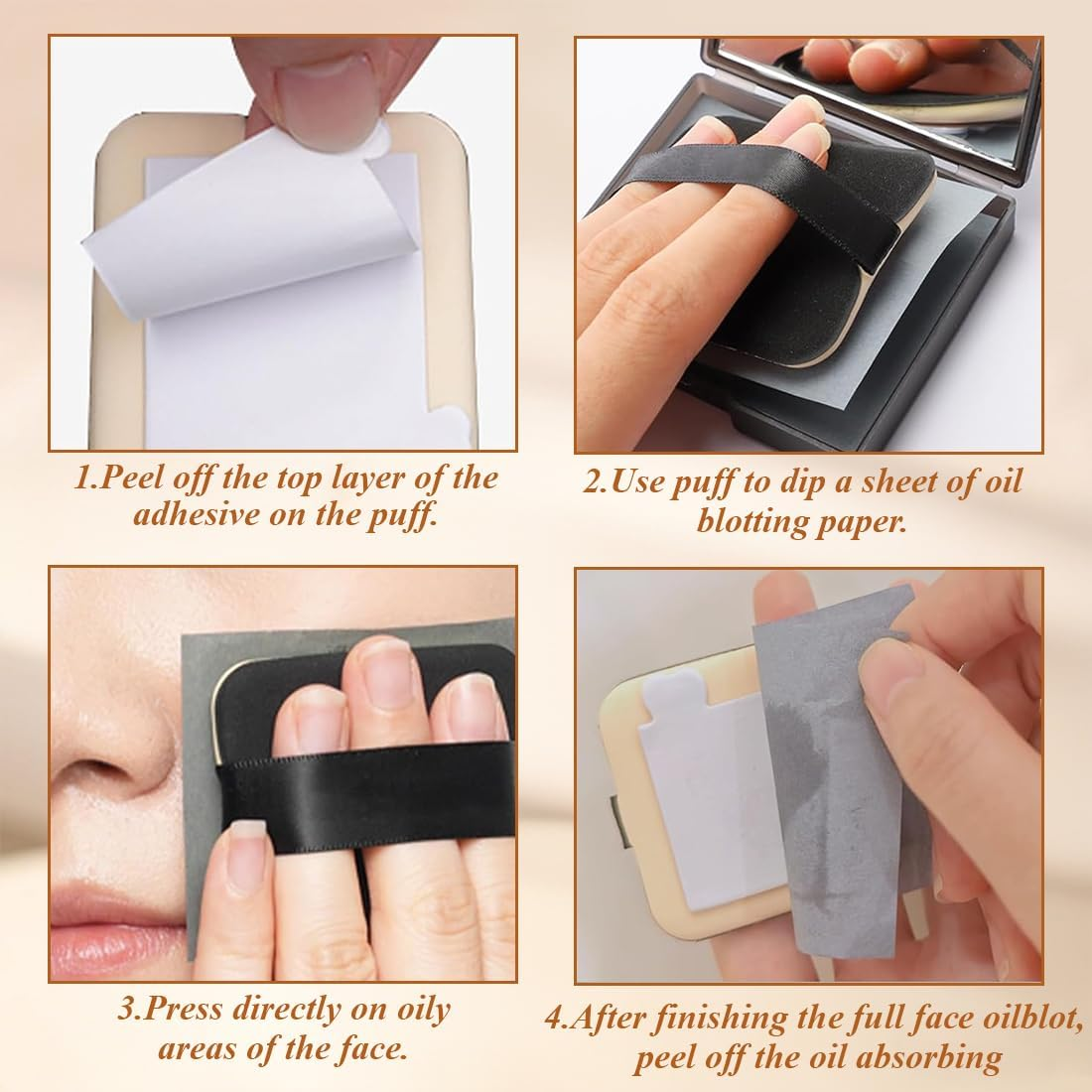 1.Peel off the top layer of the adhesive on the puff.

2.Use puff to dip a sheet of oil blotting paper.

3.Press directly on oily areas of the face.

4.After finishing the full face oilblot, peel off the oil absorbing