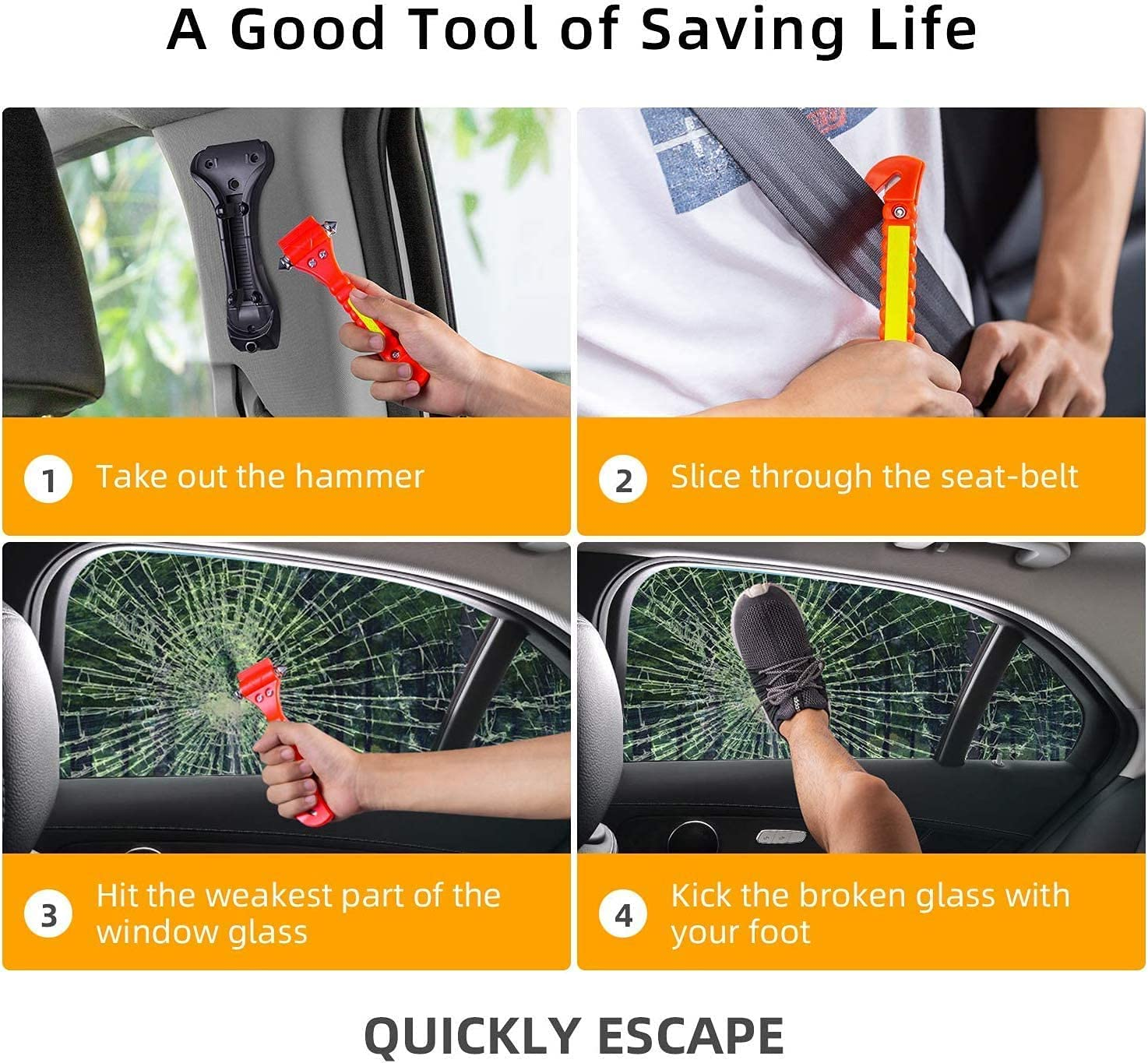 A Good Tool of Saving Life

1 Take out the hammer

2 Slice through the seat-belt

3 Hit the weakest part of the window glass

4 Kick the broken glass with your foot

QUICKLY ESCAPE