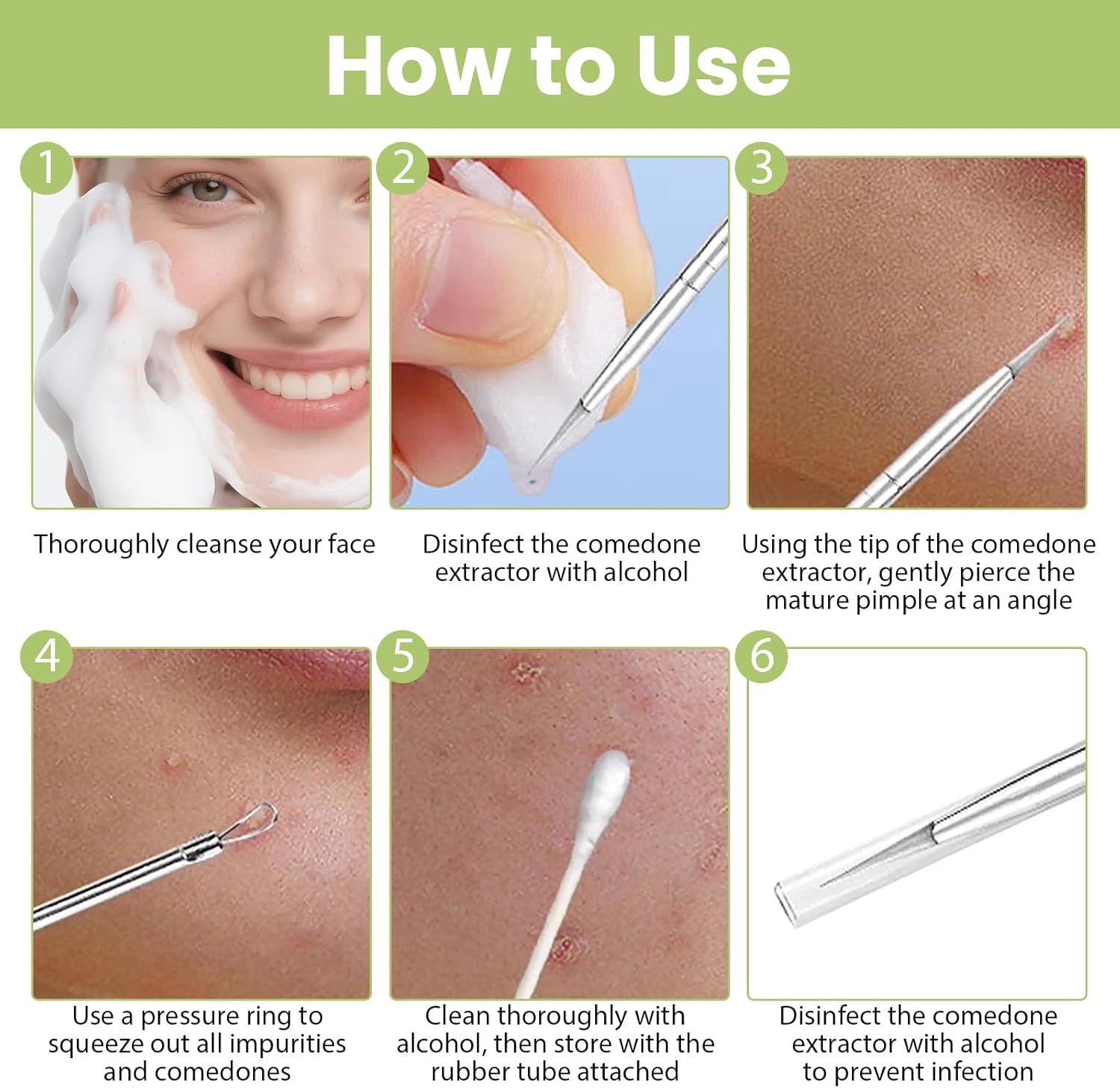 How to Use

1

Thoroughly cleanse your face

2

Disinfect the comedone extractor with alcohol

3

Using the tip of the comedone extractor, gently pierce the mature pimple at an angle

4

Use a pressure ring to squeeze out all impurities and comedones

5

Clean thoroughly with alcohol, then store with the rubber tube attached

6

Disinfect the comedone extractor with alcohol to prevent infection