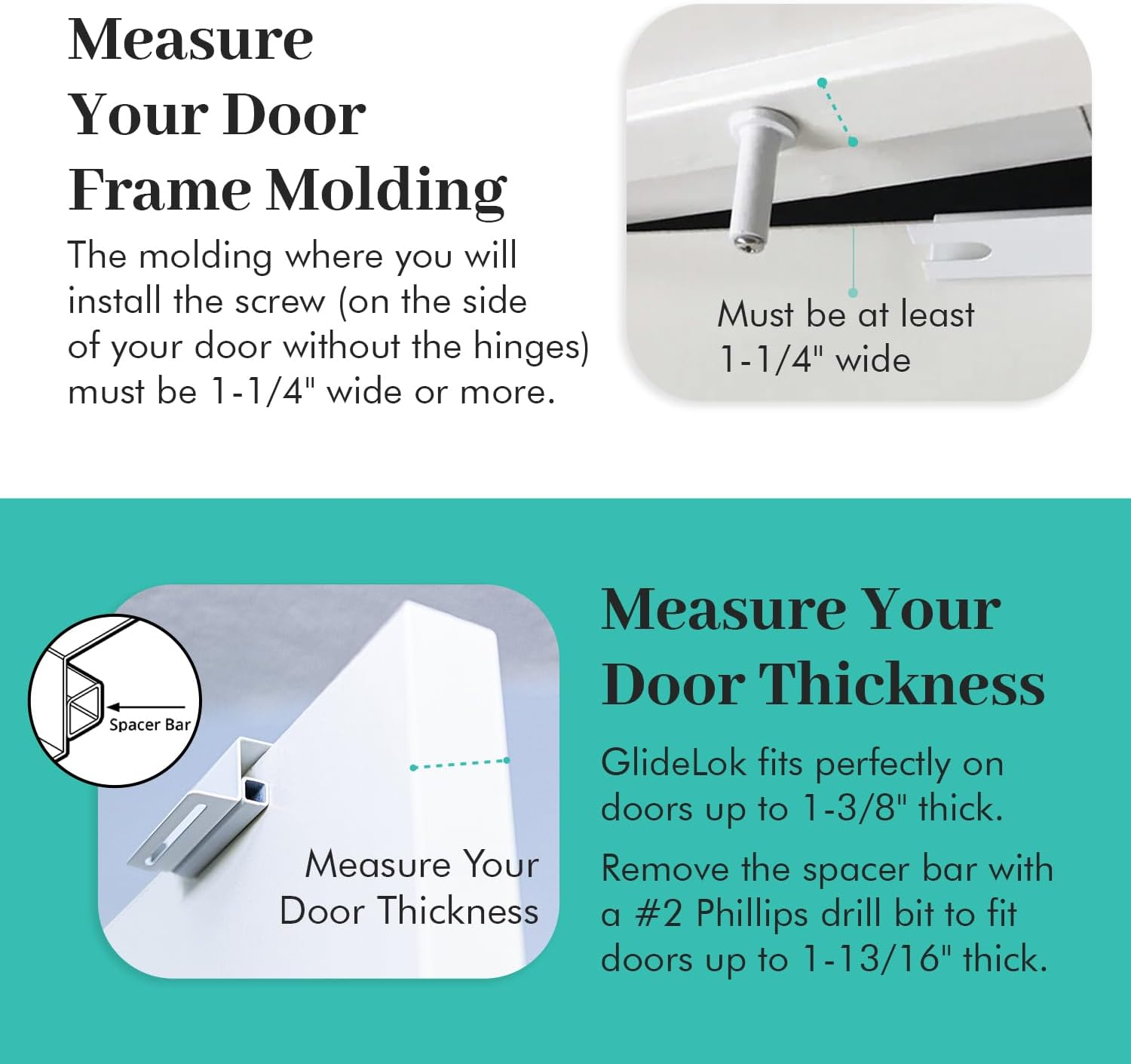 Measure Your Door Frame Molding

The molding where you will install the screw (on the side of your door without the hinges) must be 1-1/4" wide or more.

Must be at least 1-1/4" wide

Spacer Bar

Measure Your Door Thickness

Measure Your Door Thickness

GlideLok fits perfectly on doors up to 1-3/8" thick.

Remove the spacer bar with a #2 Phillips drill bit to fit doors up to 1-13/16" thick.