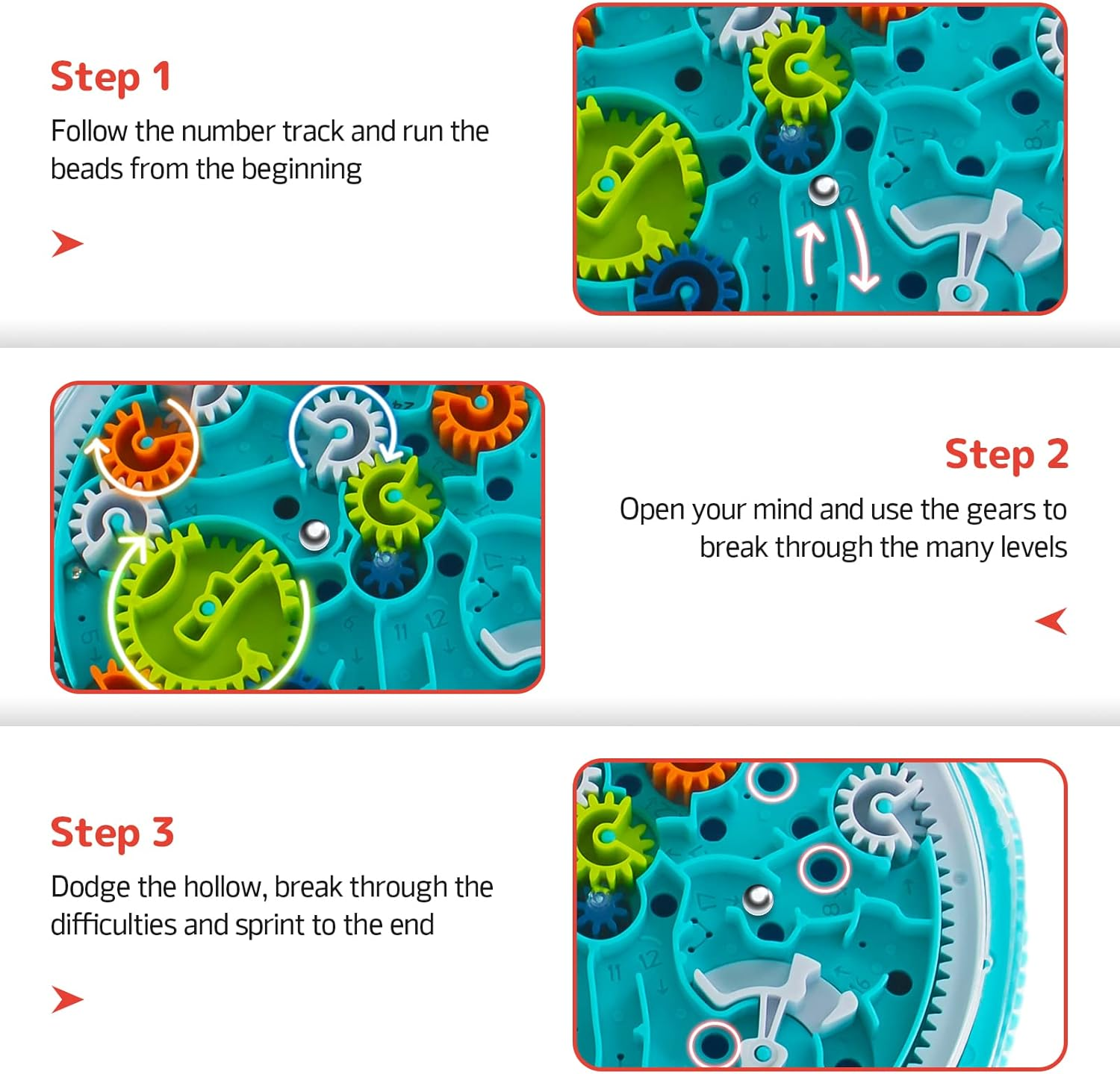 Step 1

Follow the number track and run the beads from the beginning

Step 2

Open your mind and use the gears to break through the many levels

Step 3

Dodge the hollow, break through the difficulties and sprint to the end