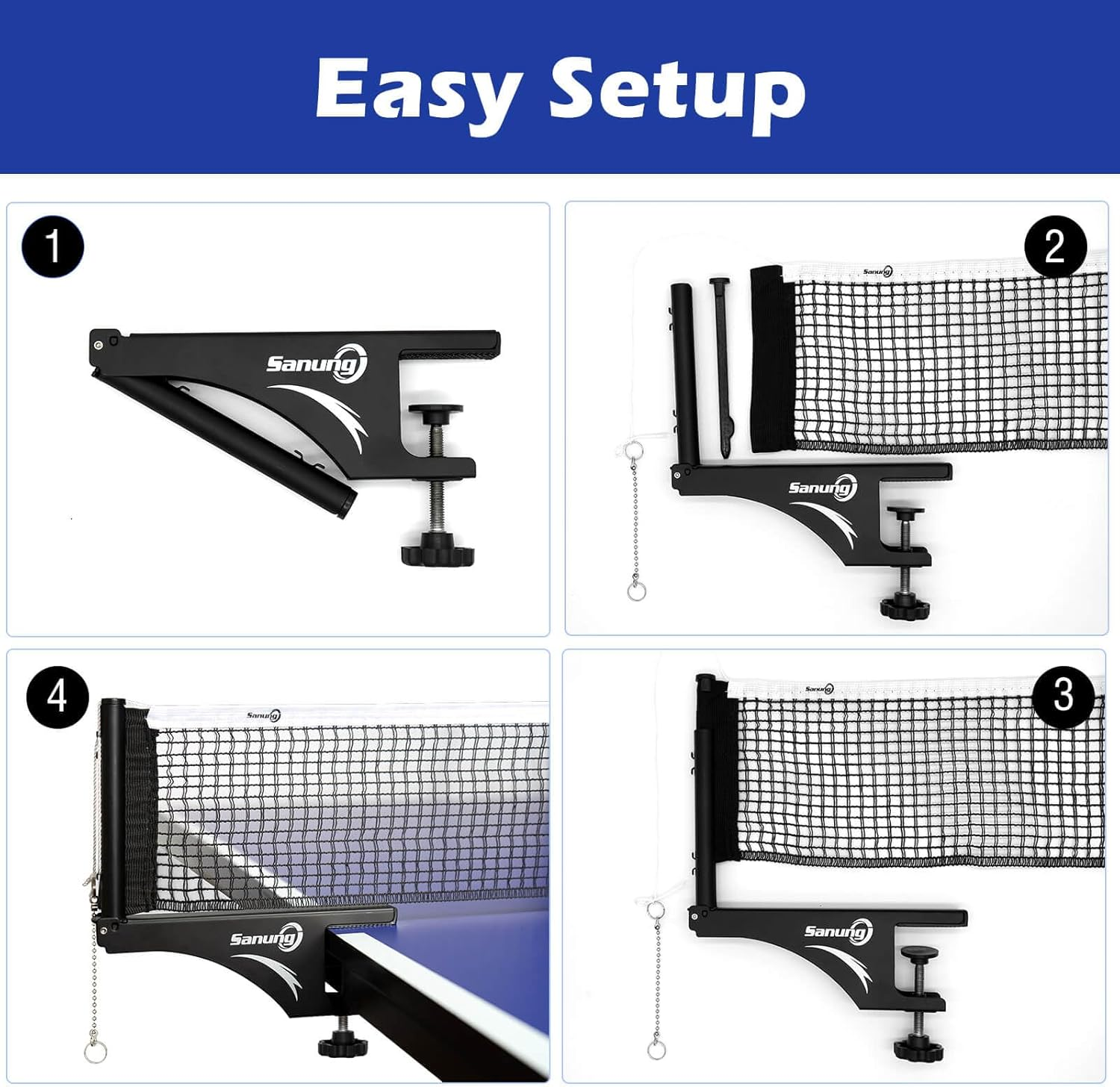 Easy Setup

1

Sanung

2

Sanung

Sanung

4

Sanung

Sanung

3

Sanung

Sanung