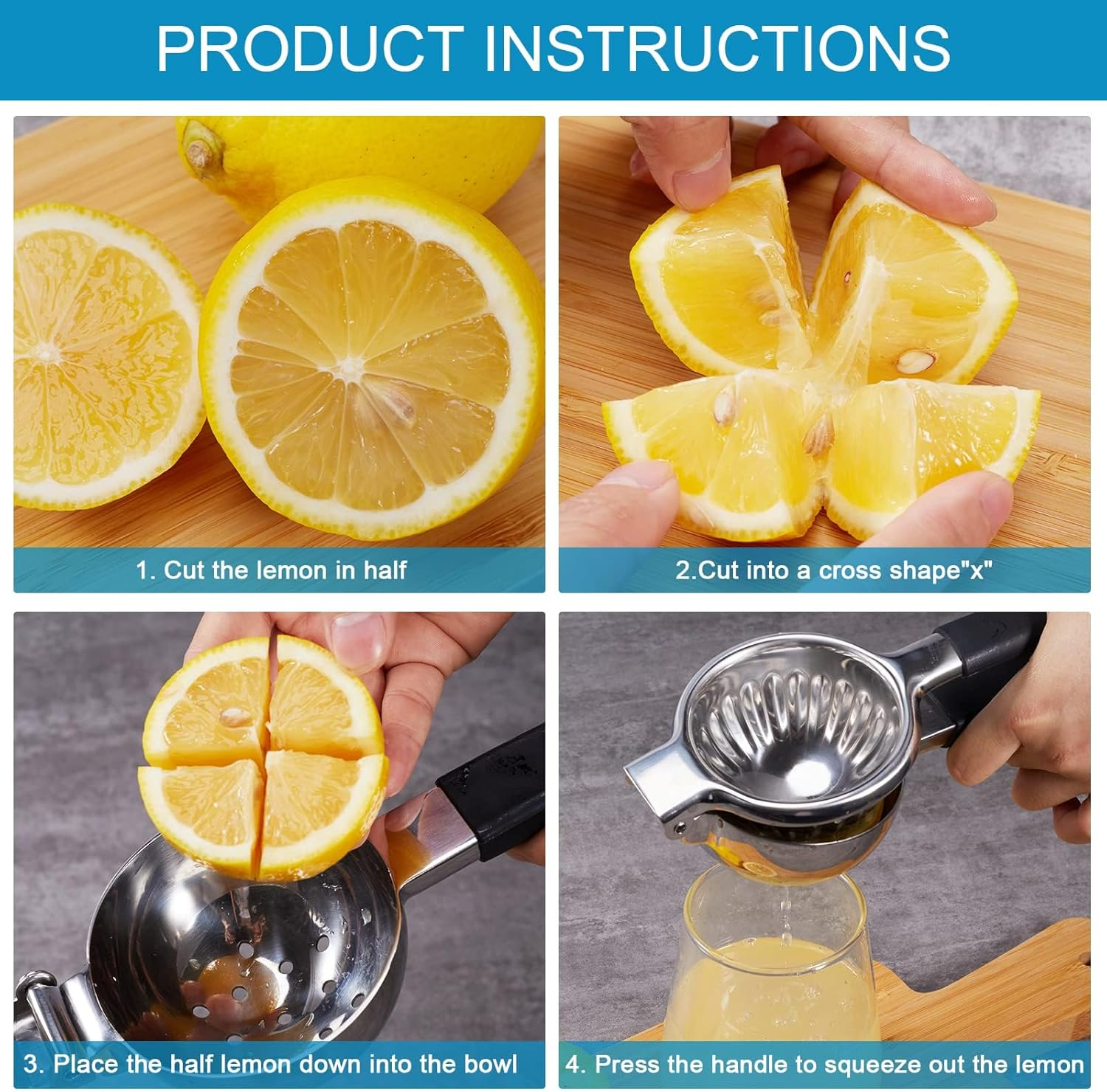 PRODUCT INSTRUCTIONS

1. Cut the lemon in half

2.Cut into a cross shape"x"

3. Place the half lemon down into the bowl

4. Press the handle to squeeze out the lemon