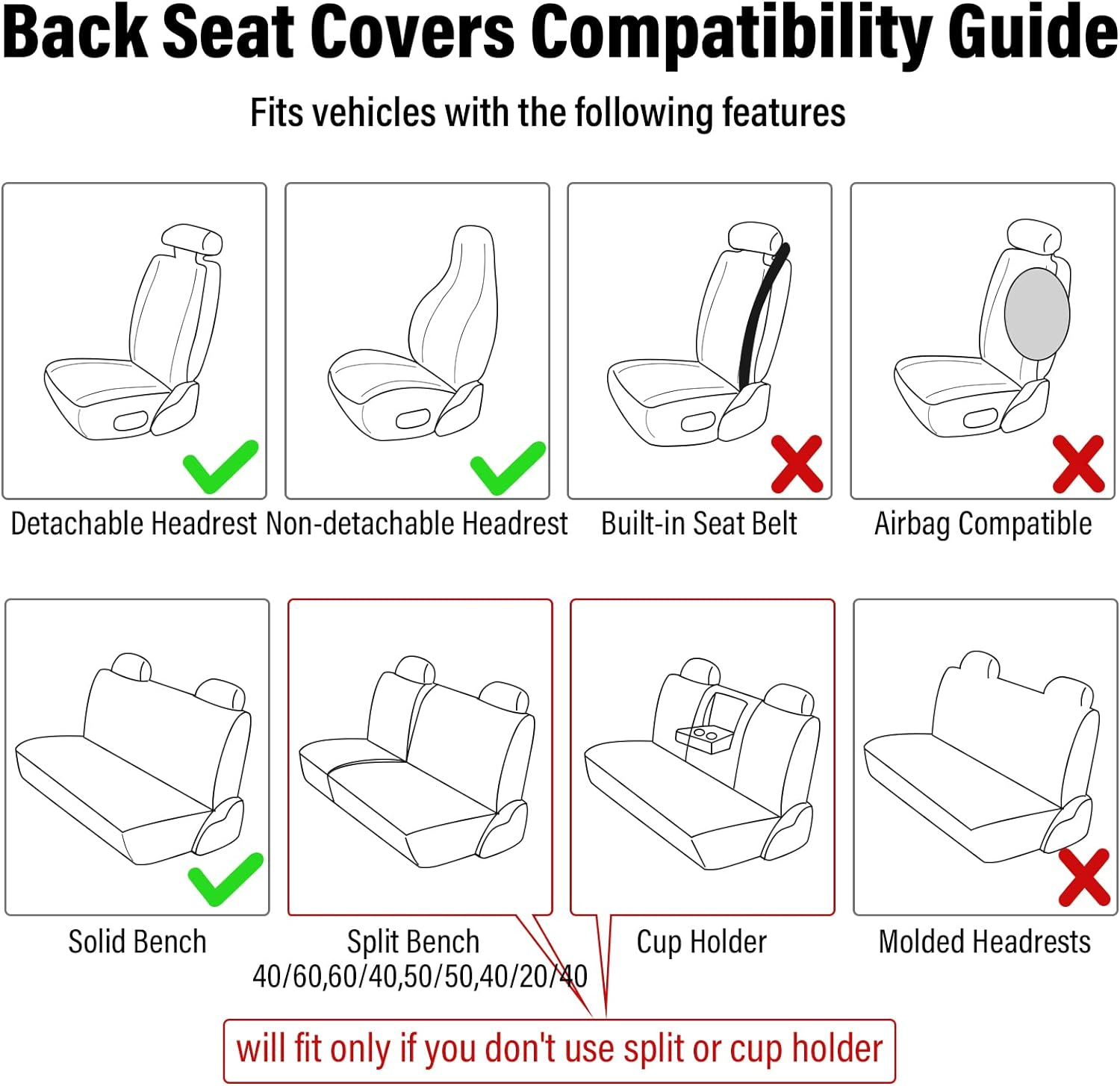 Back Seat Covers Compatibility Guide

Fits vehicles with the following features

Detachable Headrest

Non-detachable Headrest

Built-in Seat Belt

Airbag Compatible

Solid Bench

Split Bench
40/60,60/40,50/50,40/20/40

Cup Holder

Molded Headrests

will fit only if you don't use split or cup holder