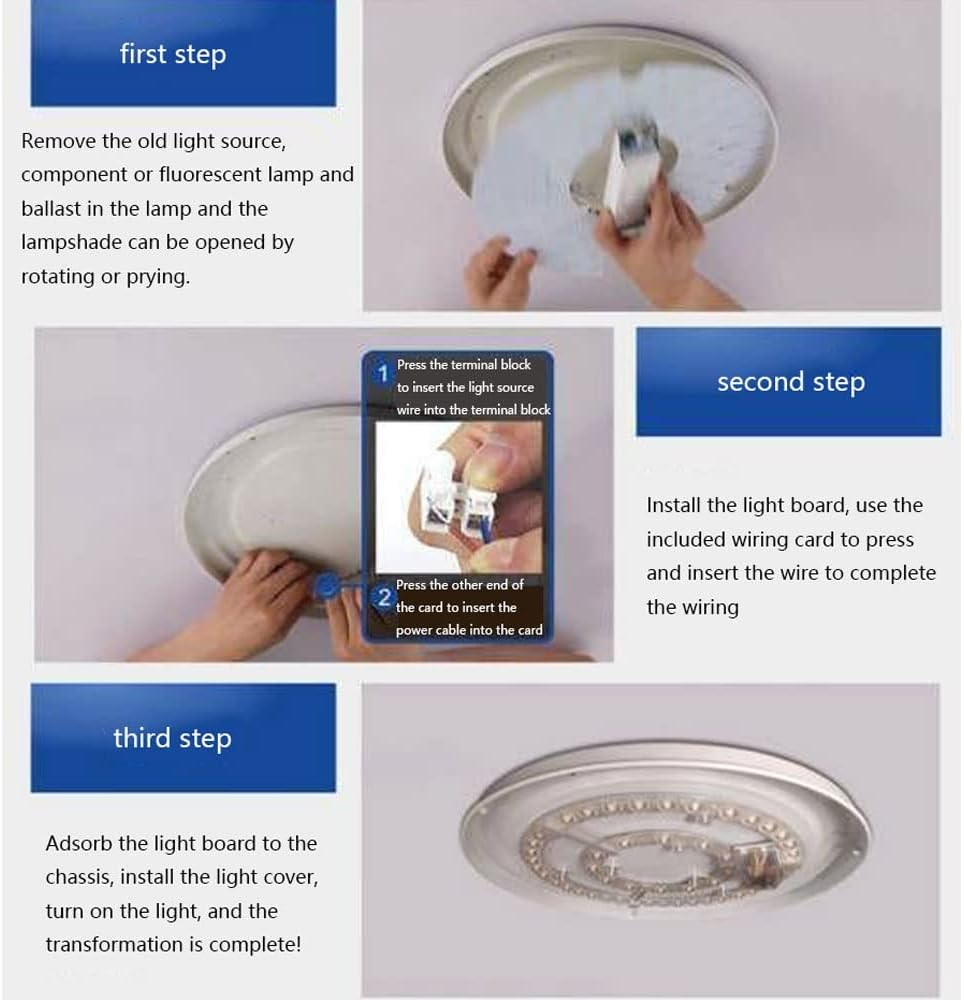 first step

Remove the old light source, component or fluorescent lamp and ballast in the lamp and the lampshade can be opened by rotating or prying.

1 Press the terminal block to insert the light source wire into the terminal block

2 Press the other end of the card to insert the power cable into the card

second step

Install the light board, use the included wiring card to press and insert the wire to complete the wiring

third step

Adsorb the light board to the chassis, install the light cover, turn on the light, and the transformation is complete!