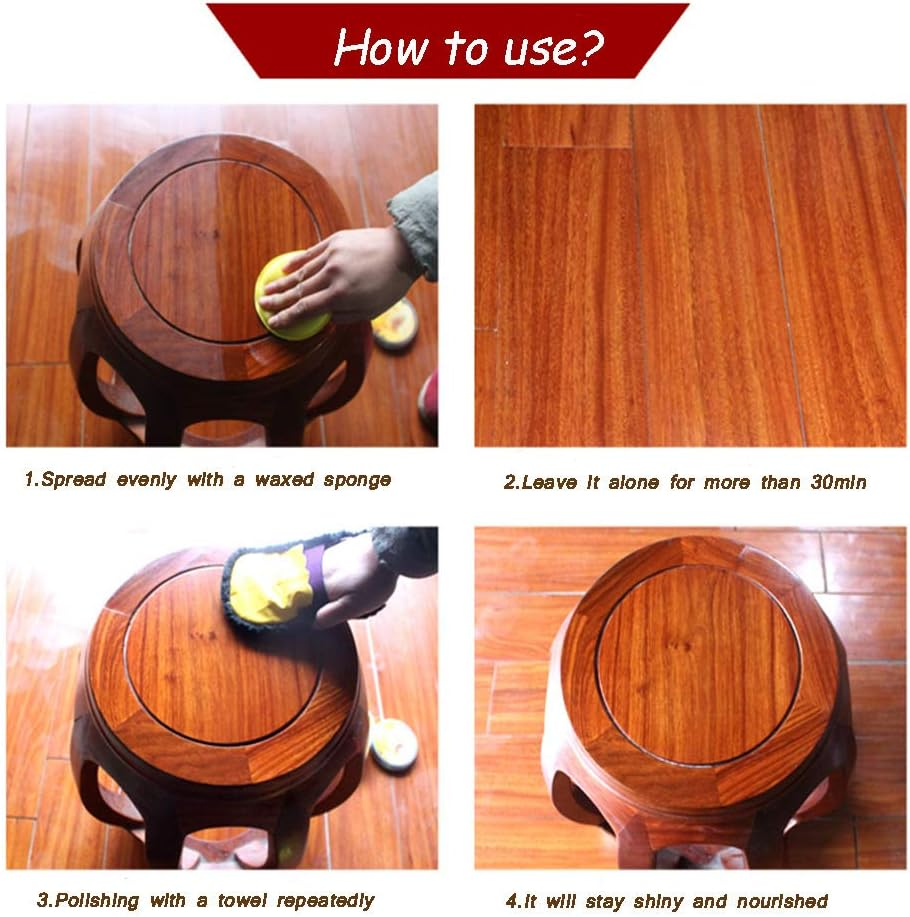 How to use?

1.Spread evenly with a waxed sponge

2.Leave it alone for more than 30min

3.Polishing with a towel repeatedly

4.It will stay shiny and nourished