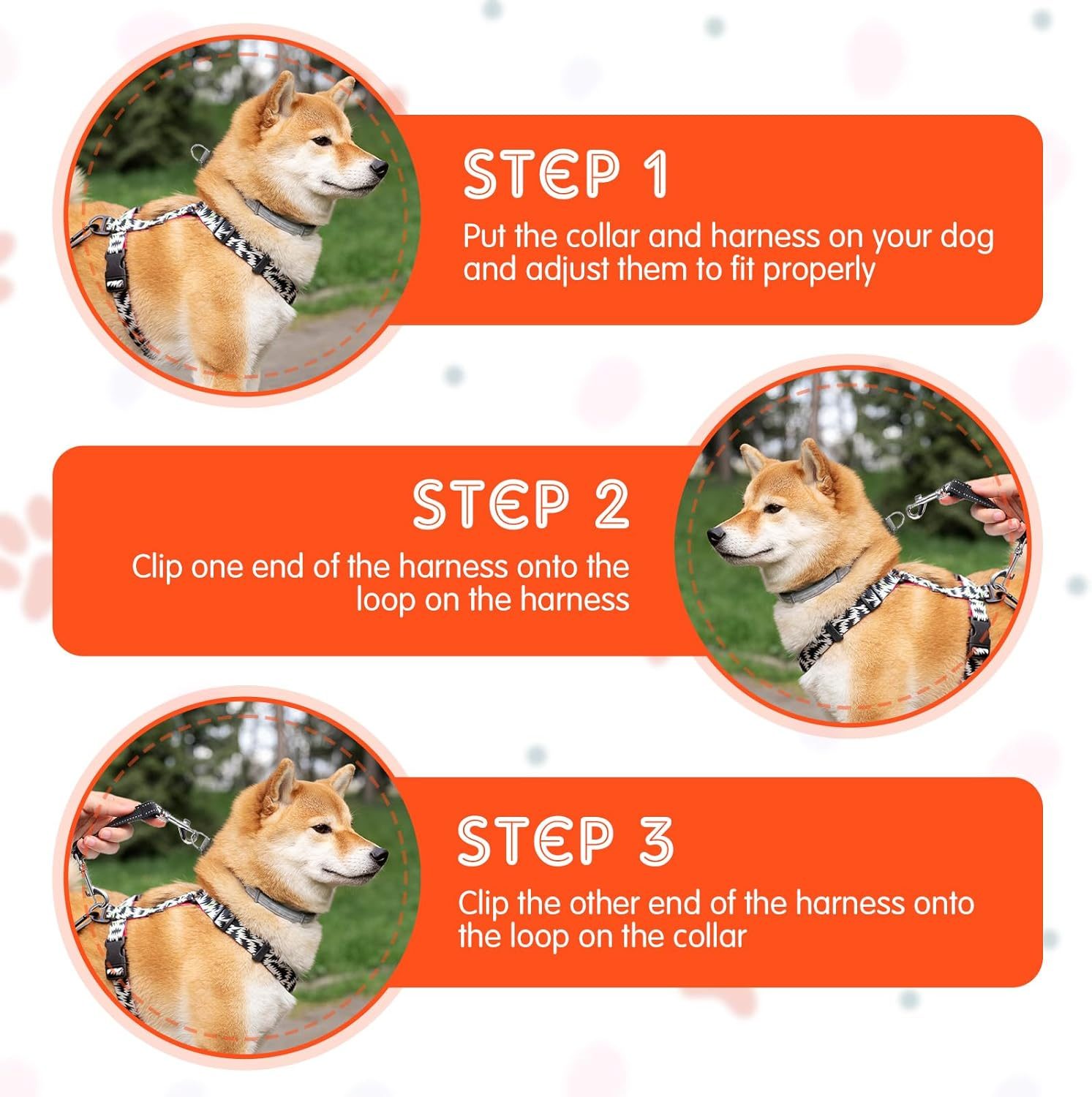 STEP 1

Put the collar and harness on your dog and adjust them to fit properly

STEP 2

Clip one end of the harness onto the loop on the harness

STEP 3

Clip the other end of the harness onto the loop on the collar