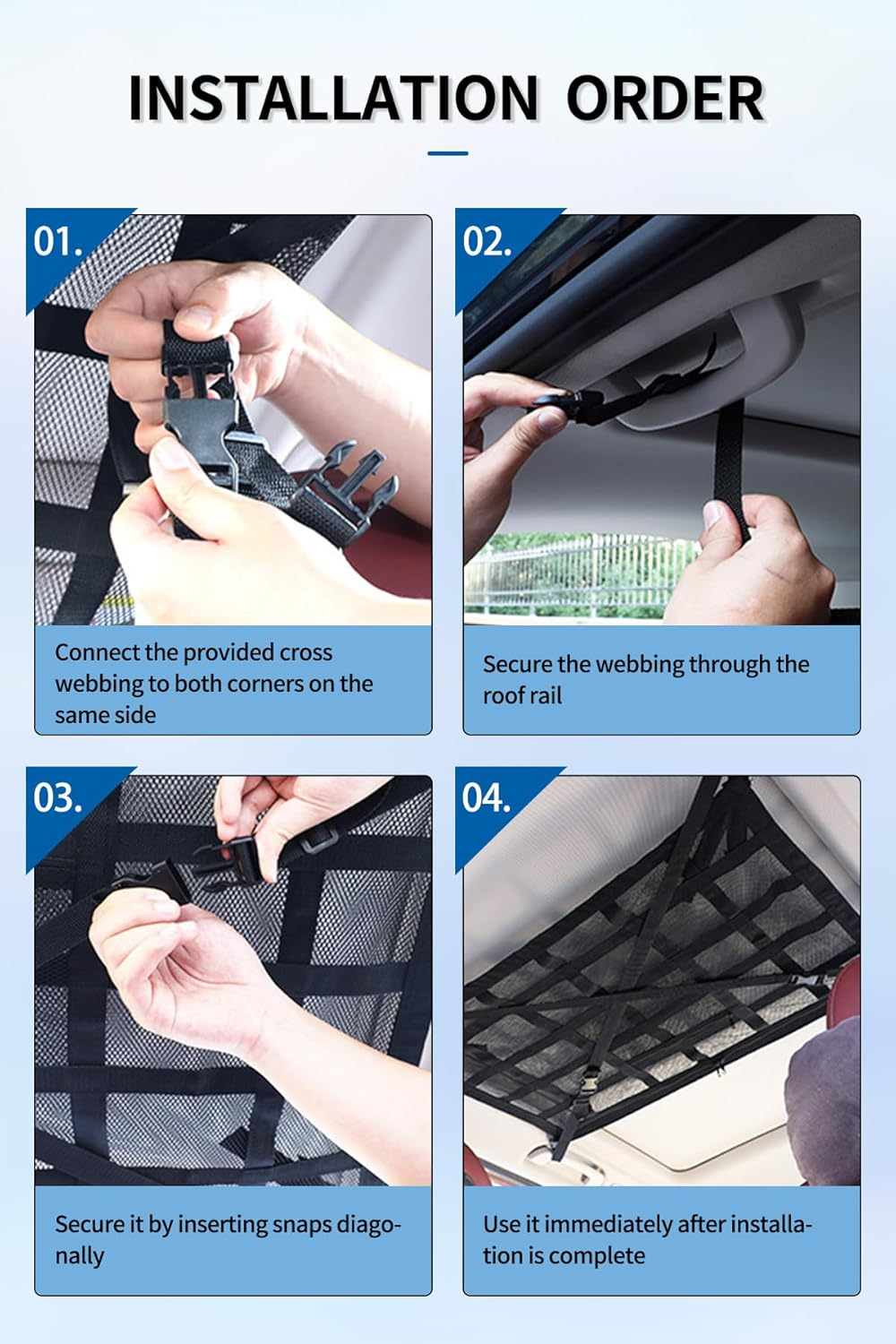 INSTALLATION ORDER

01.

Connect the provided cross webbing to both corners on the same side

02.

Secure the webbing through the roof rail

03.

Secure it by inserting snaps diagonally

04.

Use it immediately after installation is complete