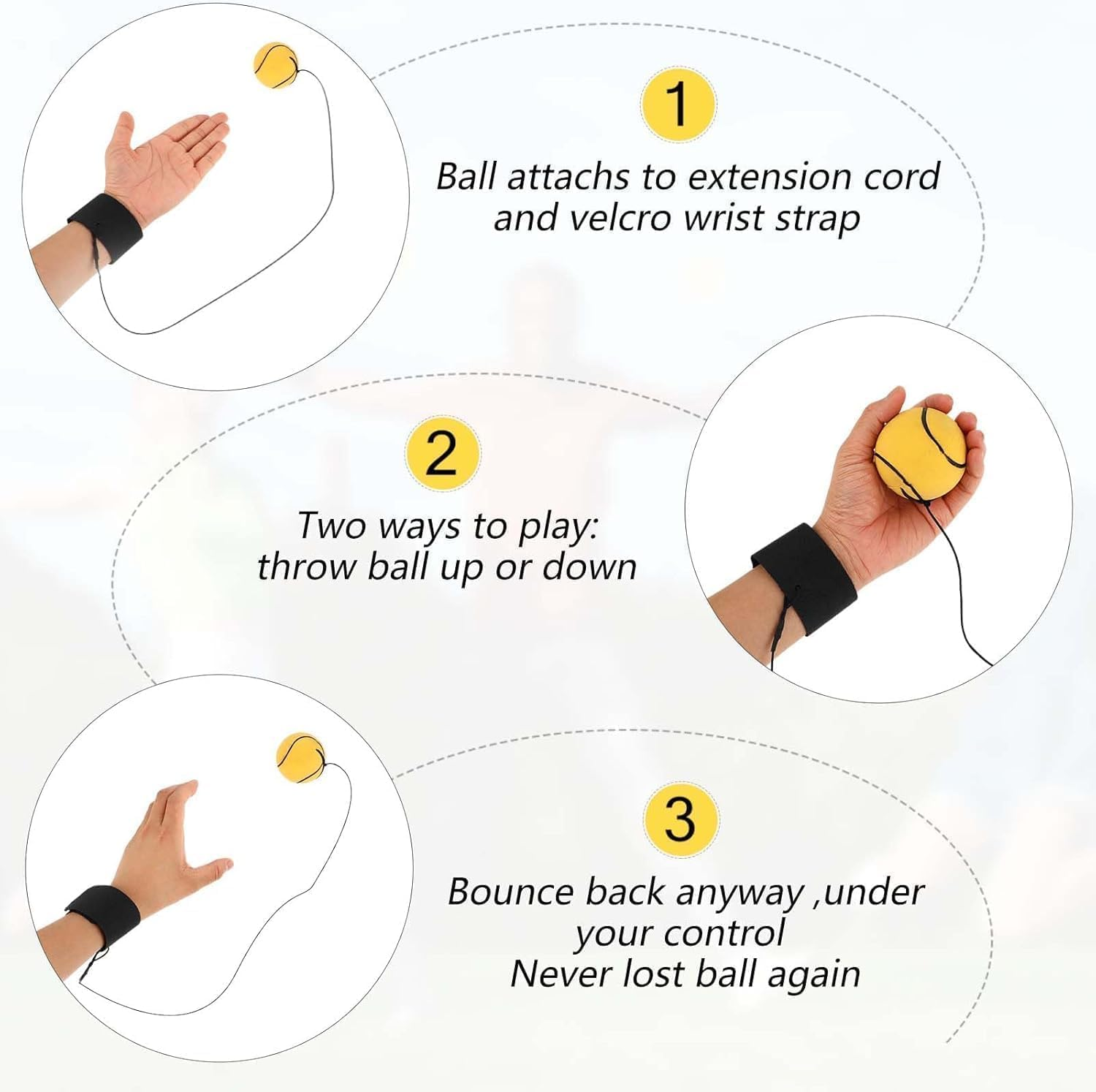 1

Ball attachs to extension cord and velcro wrist strap

2

Two ways to play: throw ball up or down

3

Bounce back anyway ,under your control
Never lost ball again