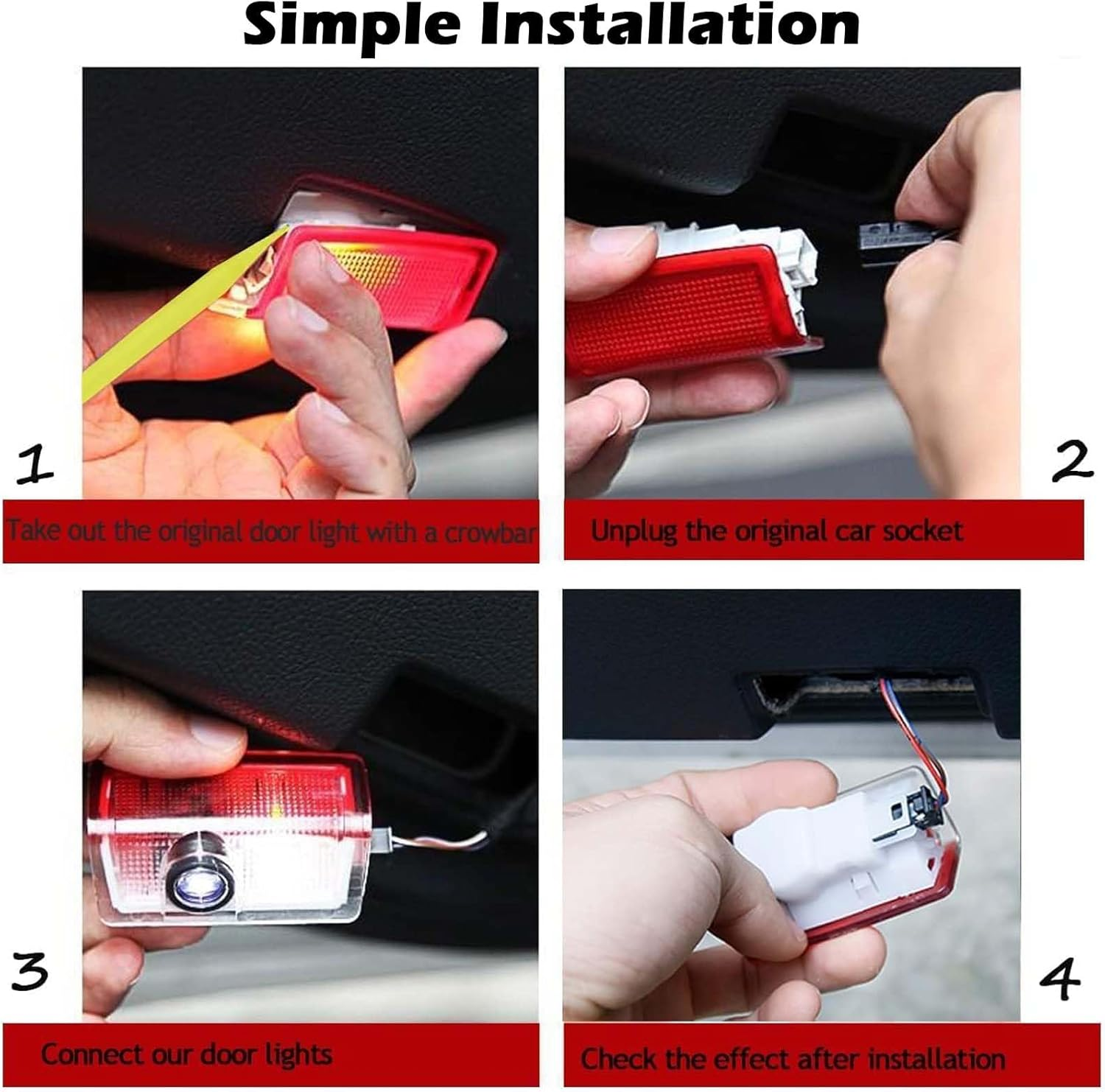 Simple Installation

1

Take out the original door light with a crowbar

2

Unplug the original car socket

3

Connect our door lights

4

Check the effect after installation