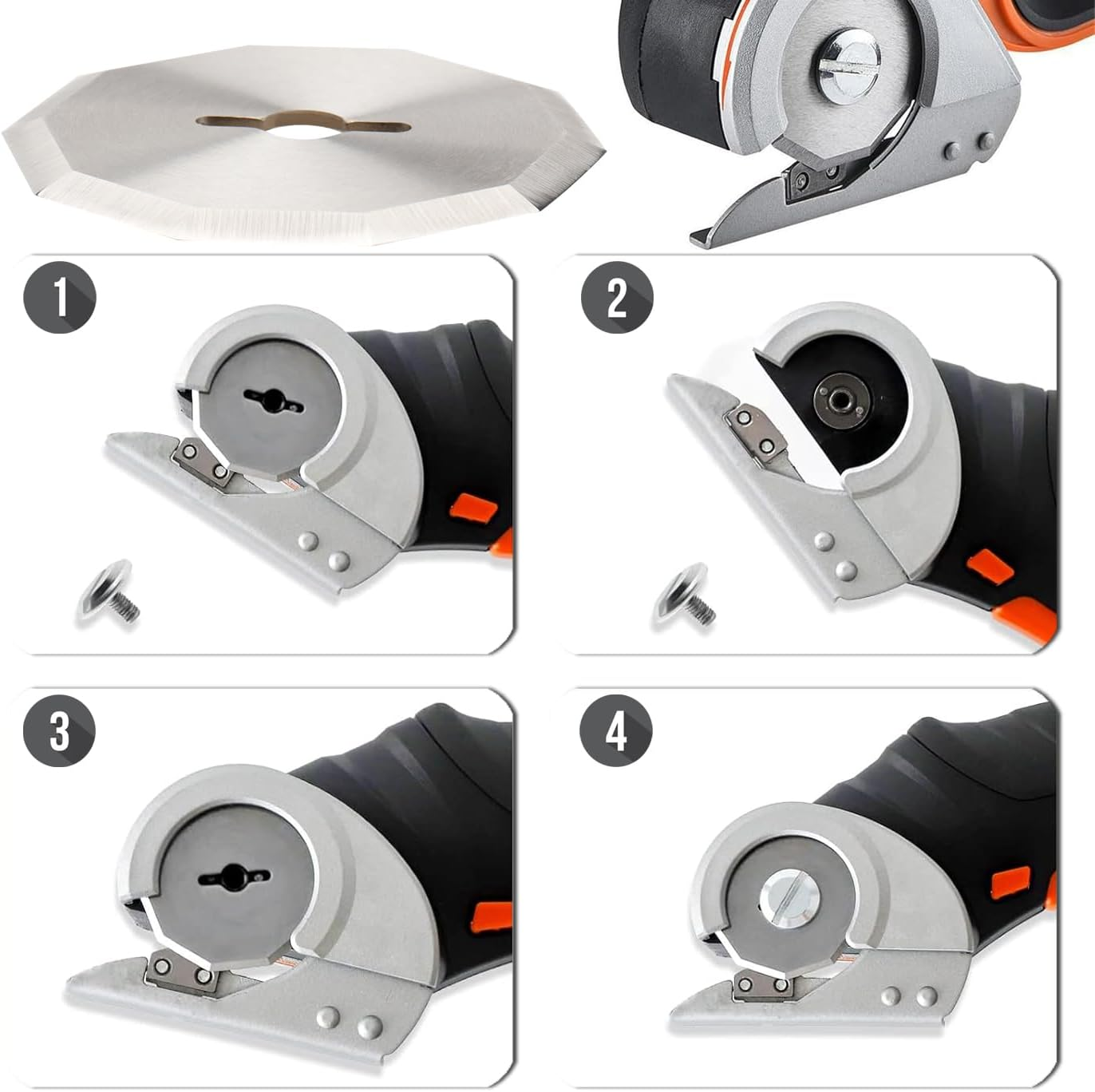 1

2

3

4