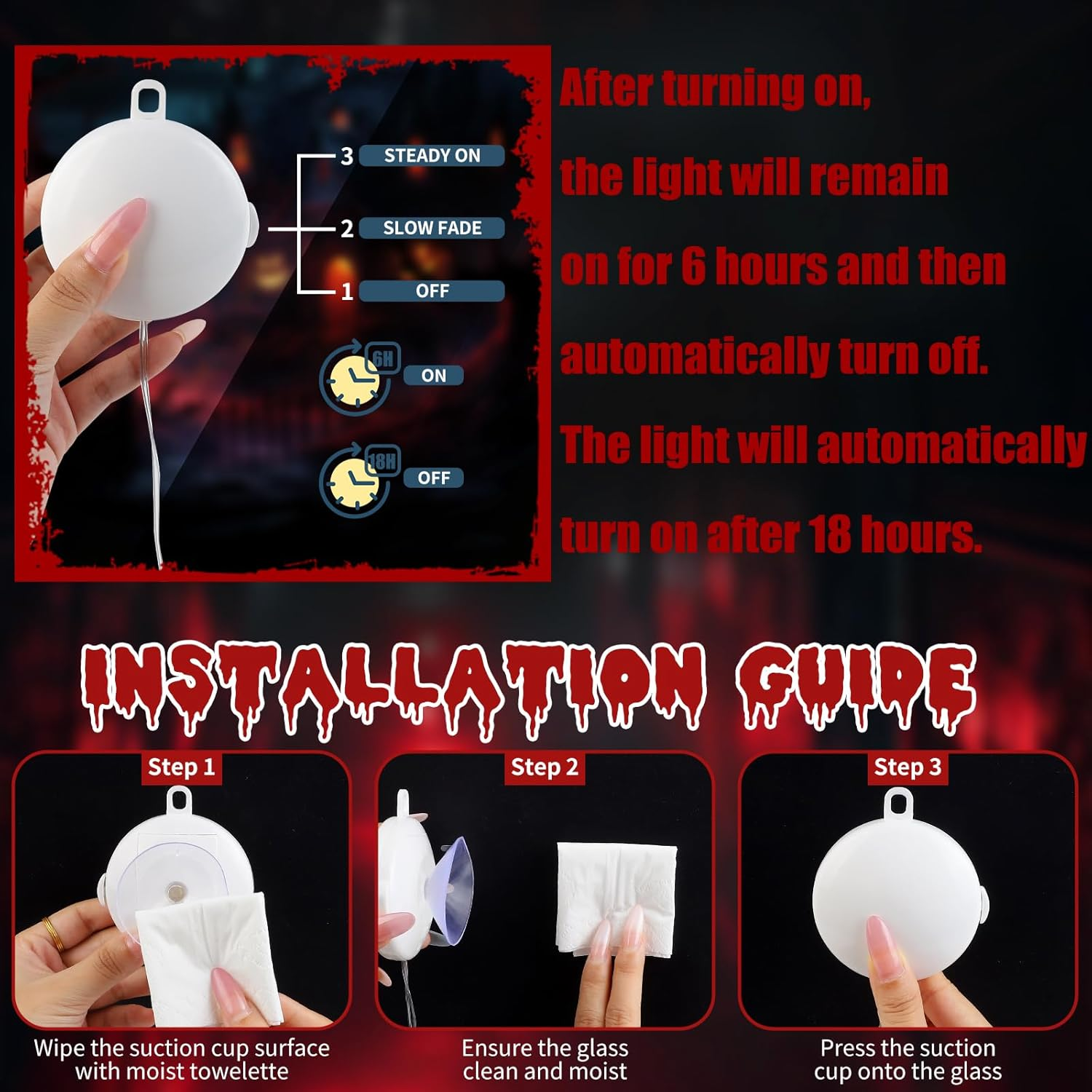 3 STEADY ON
2 SLOW FADE
1 OFF

6H ON

18H OFF

After turning on, the light will remain on for 6 hours and then automatically turn off. The light will automatically turn on after 18 hours.

INSTALLATION GUIDE

Step 1
Wipe the suction cup surface with moist towelette

Step 2
Ensure the glass clean and moist

Step 3
Press the suction cup onto the glass