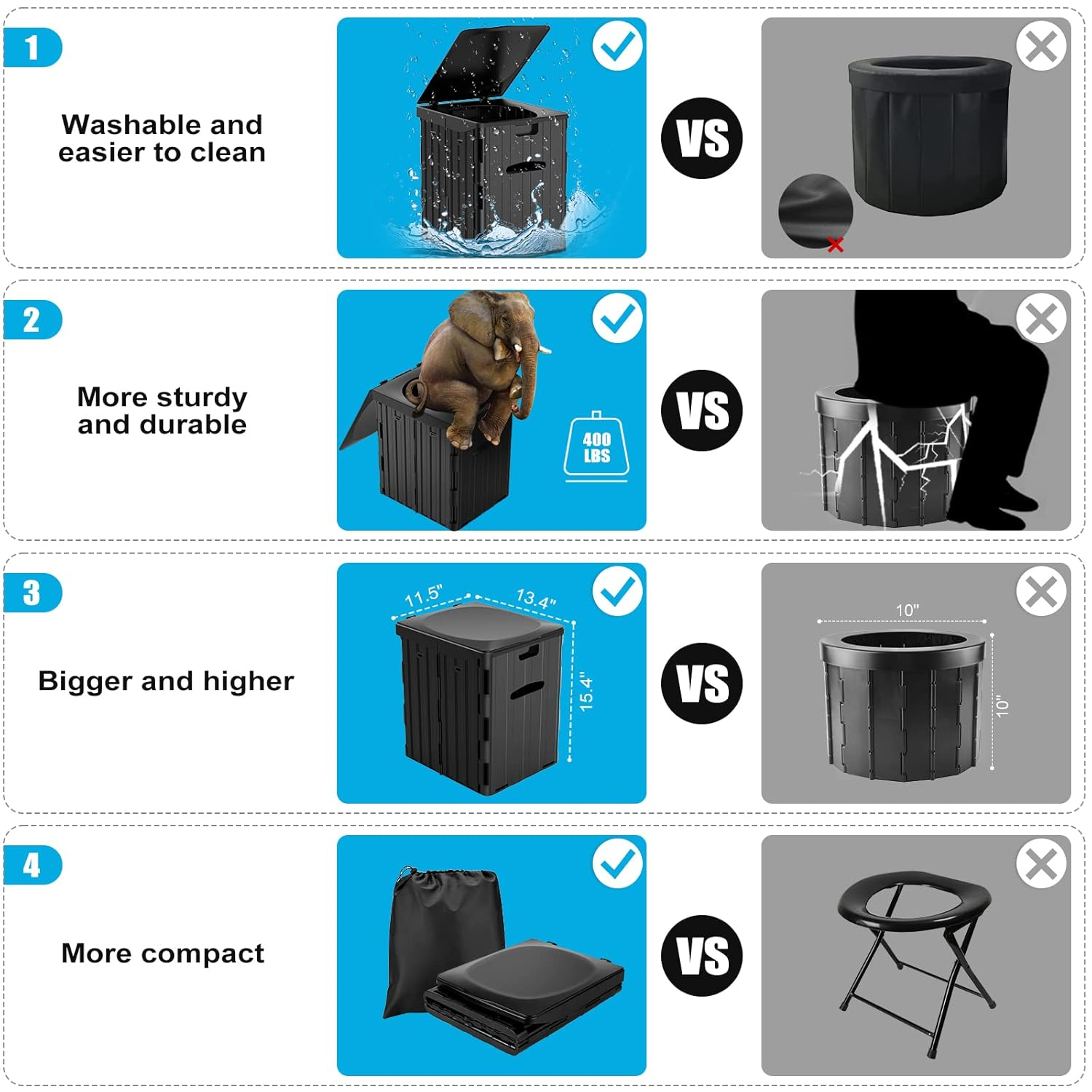 1

Washable and easier to clean

VS

2

More sturdy and durable

400 LBS

VS

3

Bigger and higher

11.5"

13.4"

15.4"

VS

10"

10"

4

More compact

VS