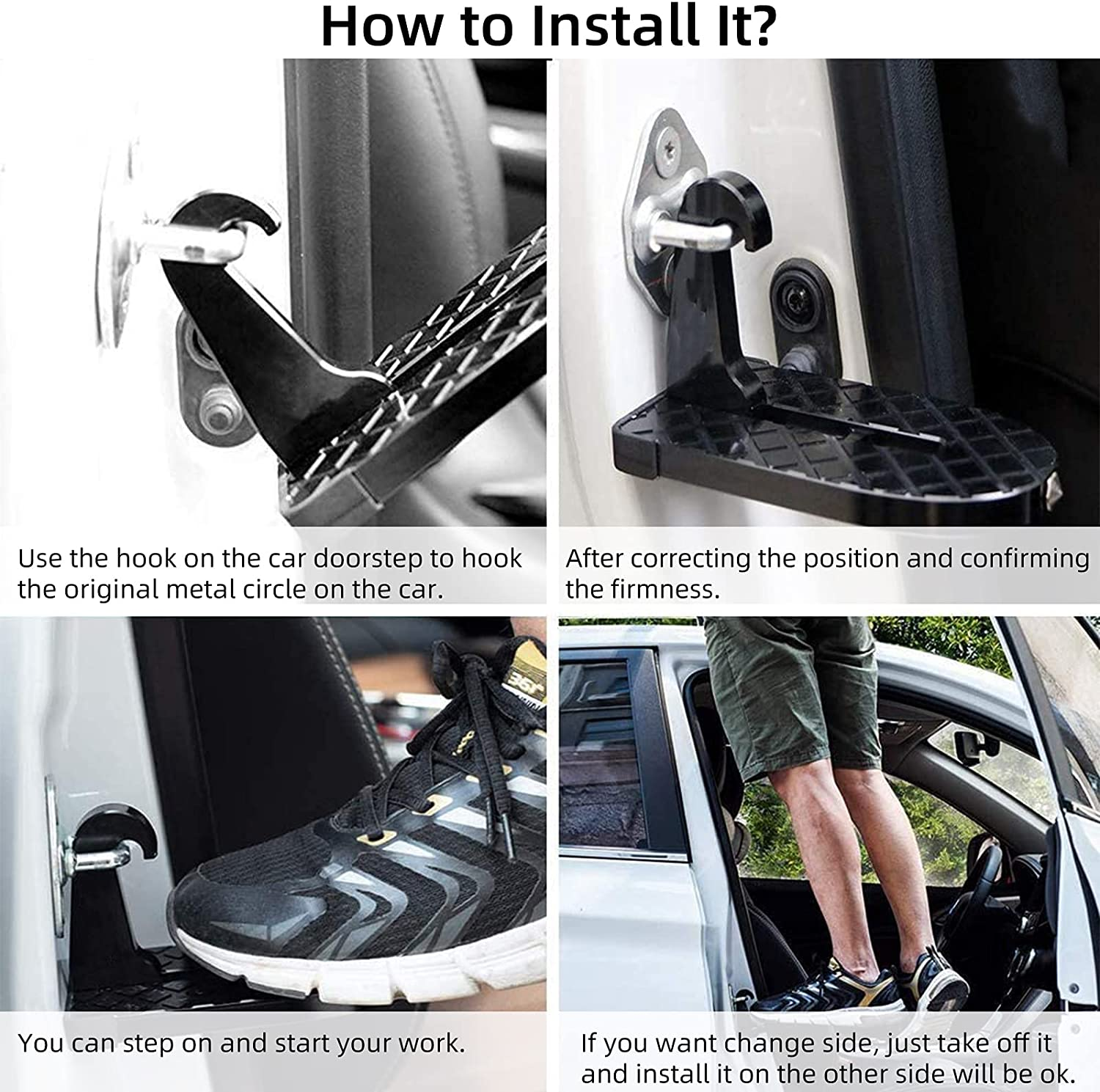 How to Install It?

Use the hook on the car doorstep to hook the original metal circle on the car.

After correcting the position and confirming the firmness.

You can step on and start your work.

If you want change side, just take off it and install it on the other side will be ok.