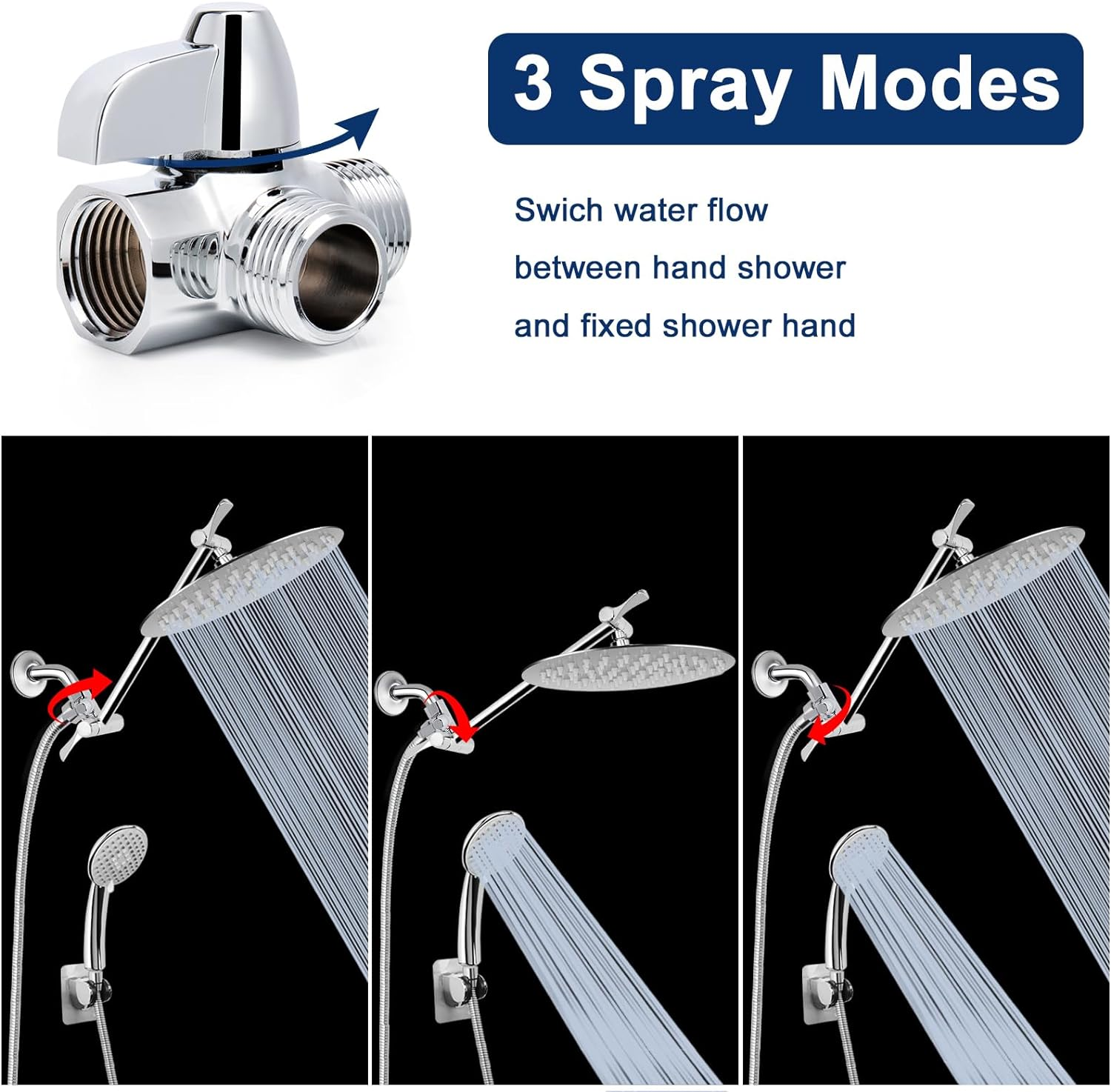 3 Spray Modes

Swich water flow between hand shower and fixed shower hand