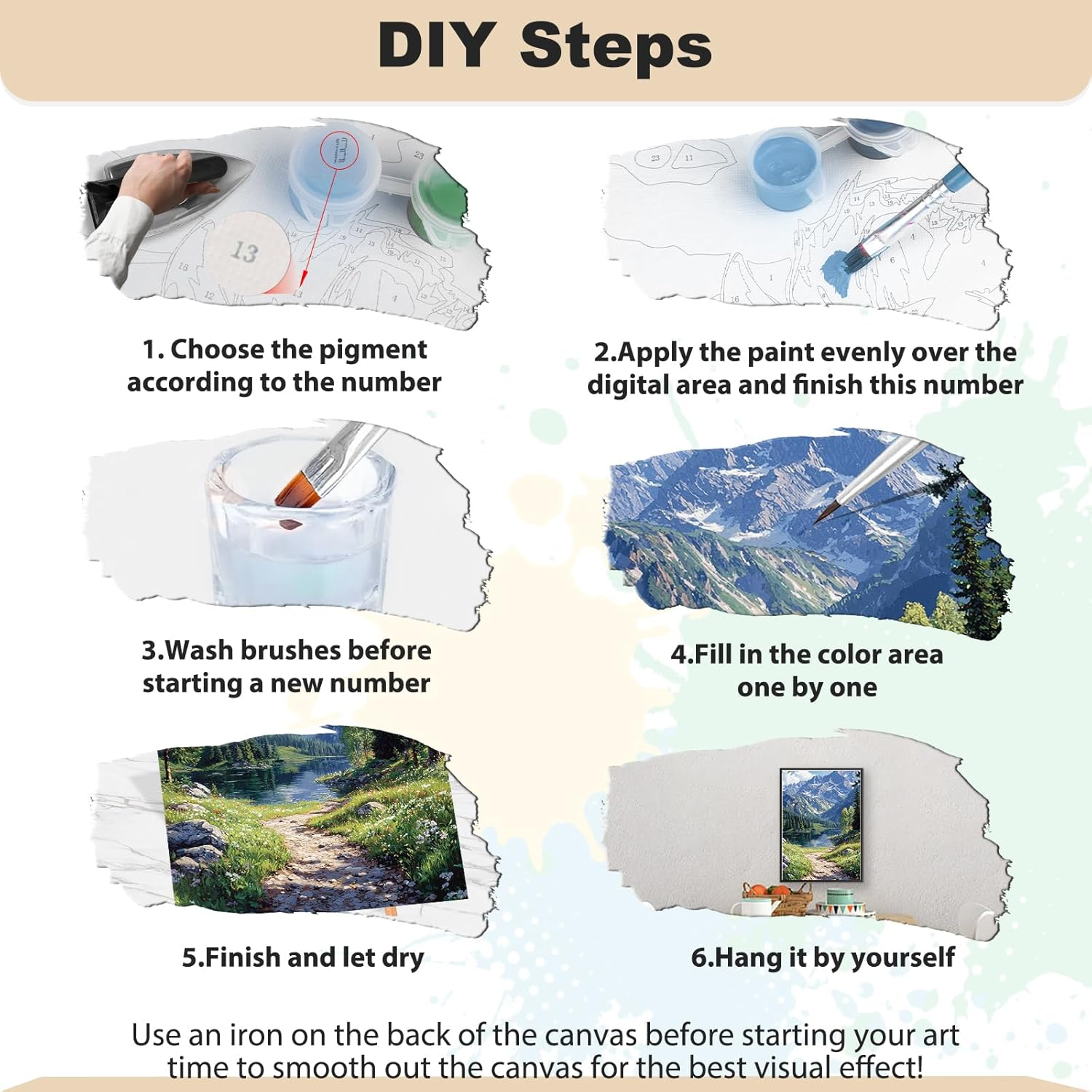 DIY Steps

13

1. Choose the pigment according to the number

2.Apply the paint evenly over the digital area and finish this number

3.Wash brushes before starting a new number

4.Fill in the color area one by one

5.Finish and let dry

6.Hang it by yourself

Use an iron on the back of the canvas before starting your art time to smooth out the canvas for the best visual effect!