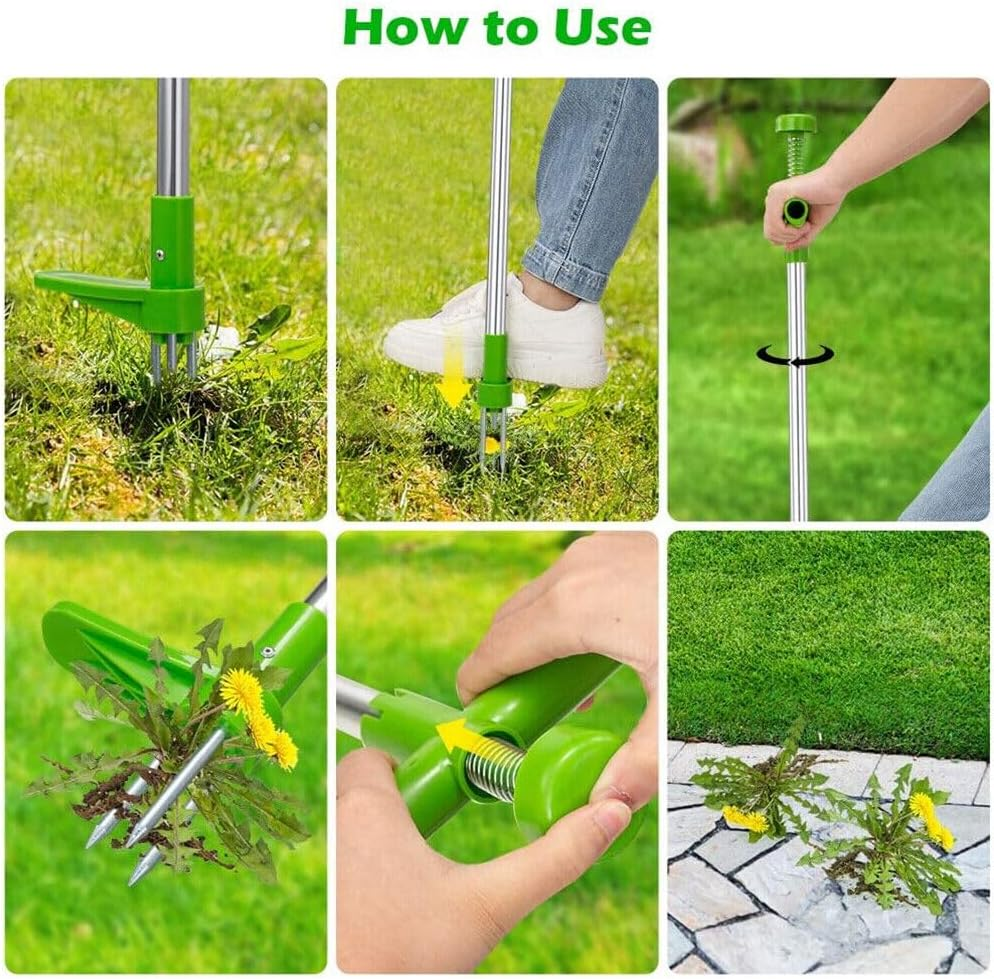 How to Use