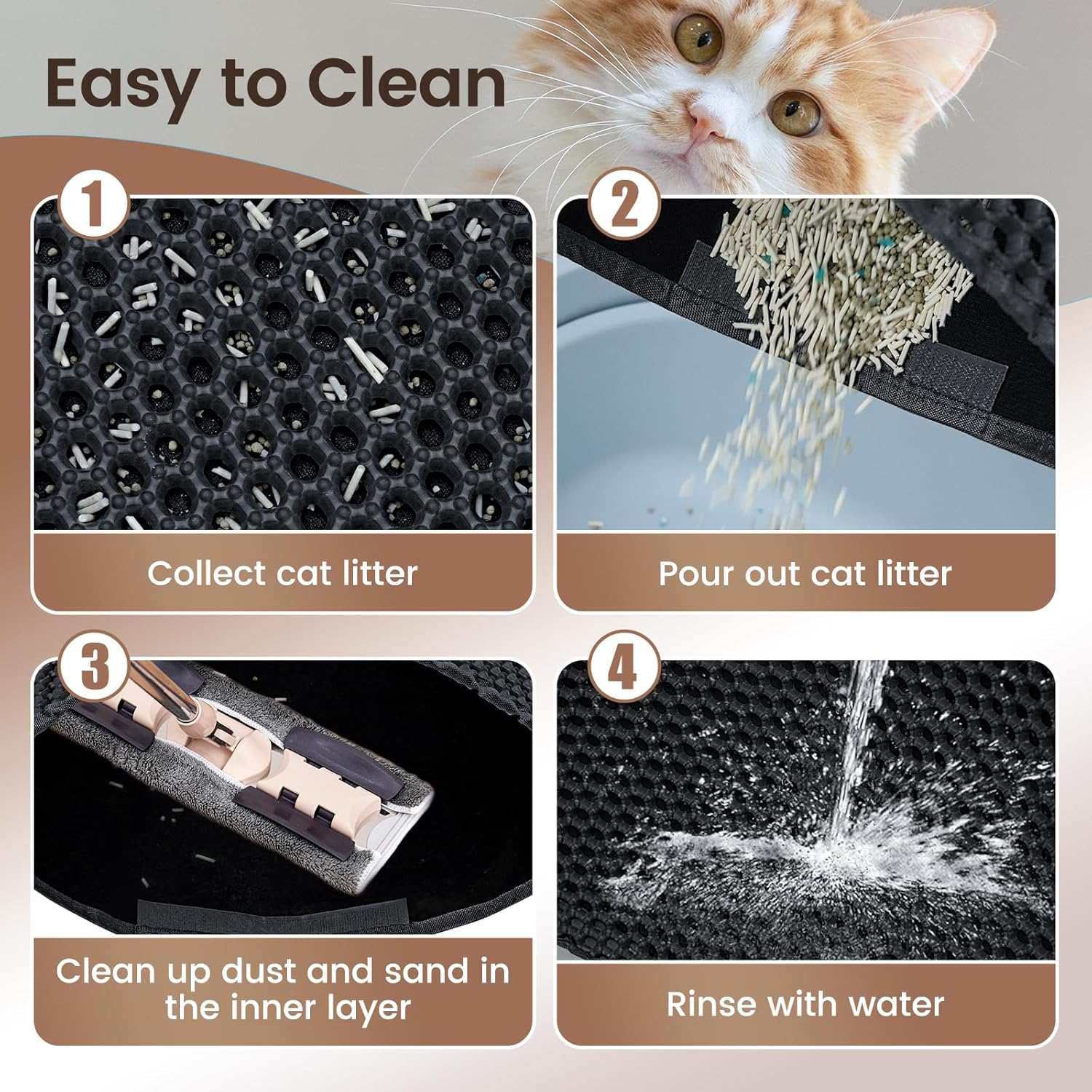 Easy to Clean

1

Collect cat litter

2

Pour out cat litter

3

Clean up dust and sand in the inner layer

4

Rinse with water