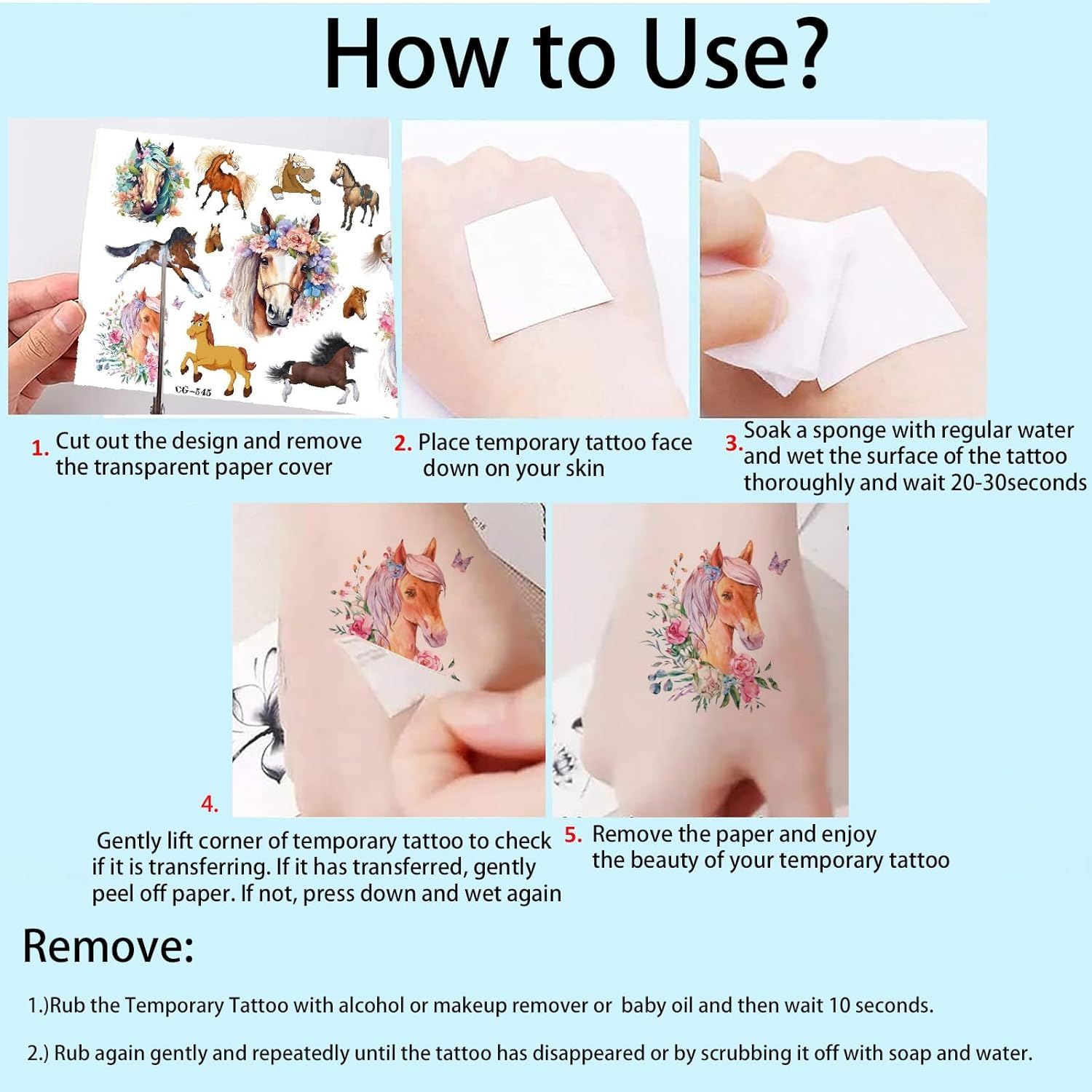 How to Use?

CG-545

1. Cut out the design and remove the transparent paper cover

2. Place temporary tattoo face down on your skin

3. Soak a sponge with regular water and wet the surface of the tattoo thoroughly and wait 20-30seconds

4.

Gently lift corner of temporary tattoo to check if it is transferring. If it has transferred, gently peel off paper. If not, press down and wet again

5. Remove the paper and enjoy the beauty of your temporary tattoo

Remove:

1.)Rub the Temporary Tattoo with alcohol or makeup remover or baby oil and then wait 10 seconds.

2.) Rub again gently and repeatedly until the tattoo has disappeared or by scrubbing it off with soap and water.