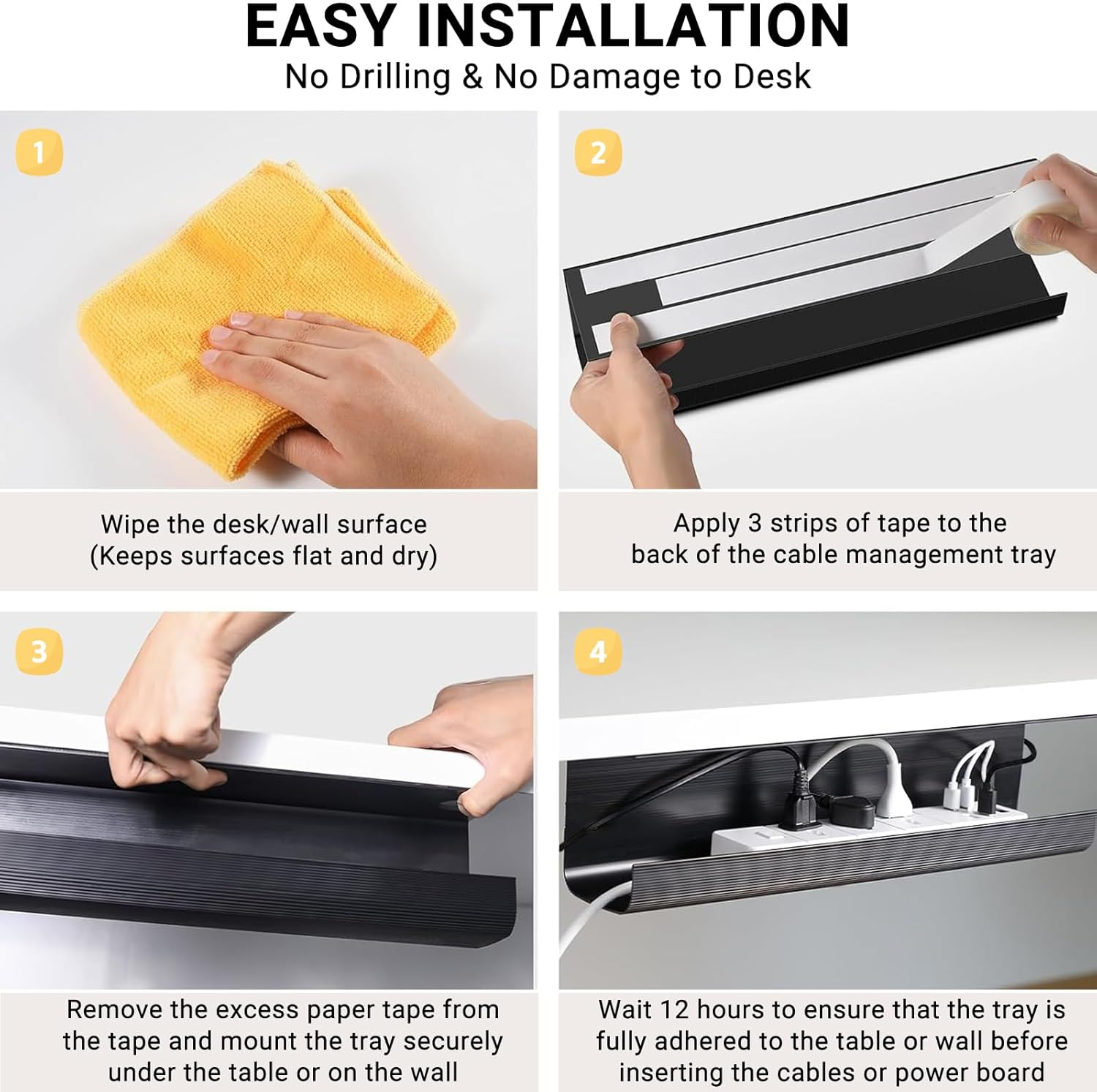 EASY INSTALLATION
No Drilling & No Damage to Desk

1

Wipe the desk/wall surface (Keeps surfaces flat and dry)

2

Apply 3 strips of tape to the back of the cable management tray

3

Remove the excess paper tape from the tape and mount the tray securely under the table or on the wall

4

Wait 12 hours to ensure that the tray is fully adhered to the table or wall before inserting the cables or power board