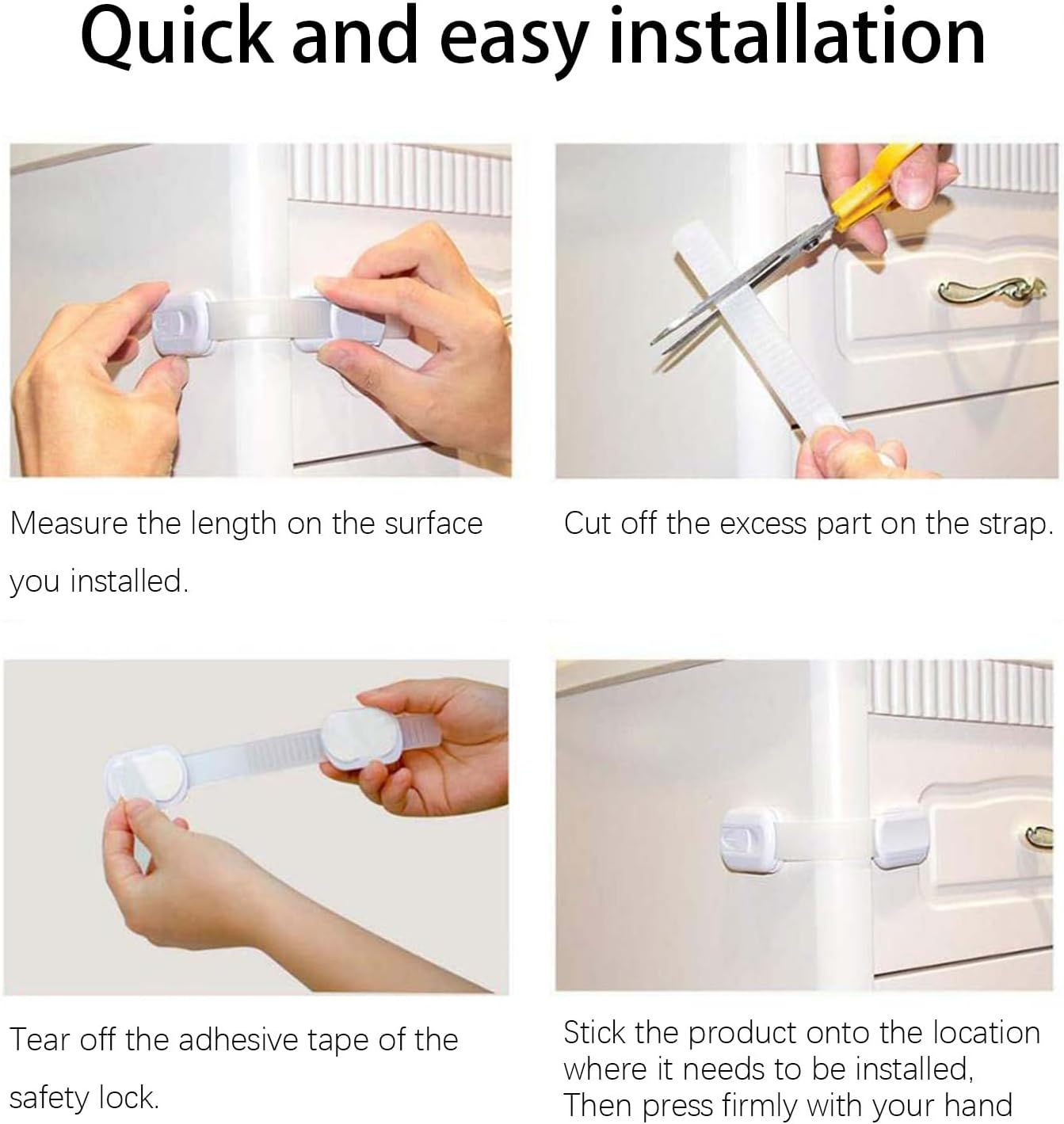 Quick and easy installation

Measure the length on the surface you installed.

Cut off the excess part on the strap.

Tear off the adhesive tape of the safety lock.

Stick the product onto the location where it needs to be installed, Then press firmly with your hand