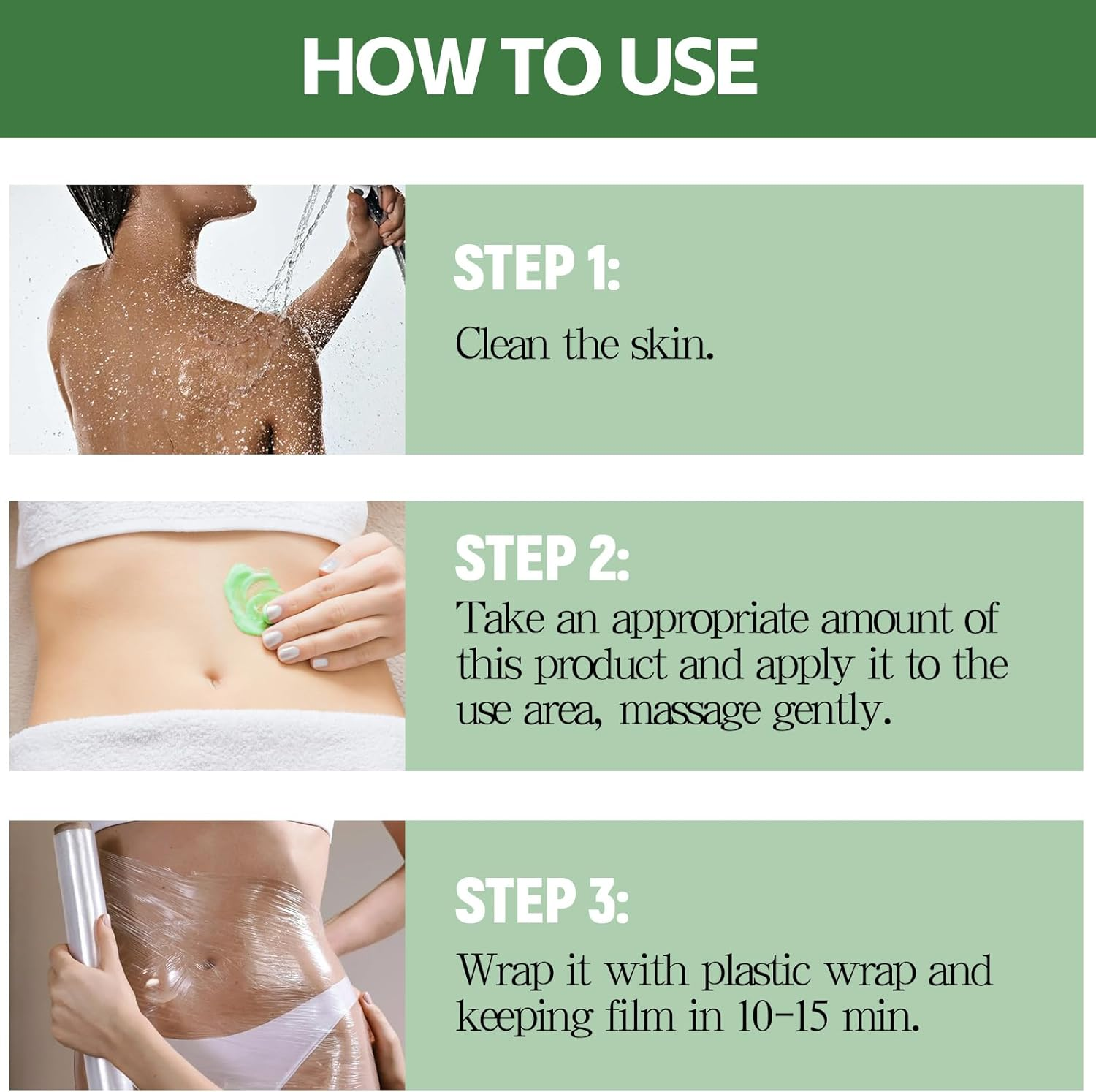 HOW TO USE

STEP 1:
Clean the skin.

STEP 2:
Take an appropriate amount of this product and apply it to the use area, massage gently.

STEP 3:
Wrap it with plastic wrap and keeping film in 10-15 min.