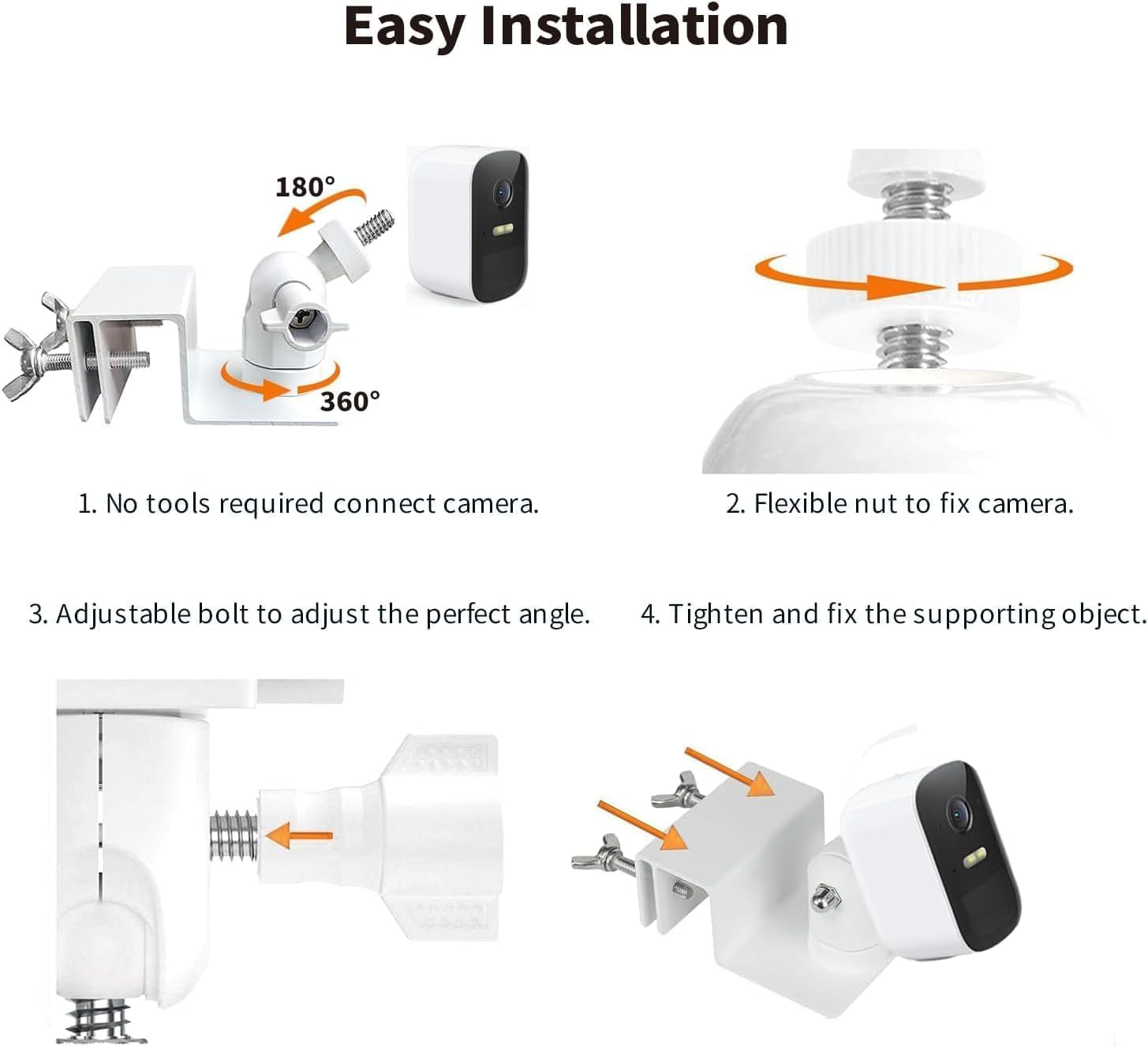 Easy Installation

180°

360°

1. No tools required connect camera.

2. Flexible nut to fix camera.

3. Adjustable bolt to adjust the perfect angle.

4. Tighten and fix the supporting object.