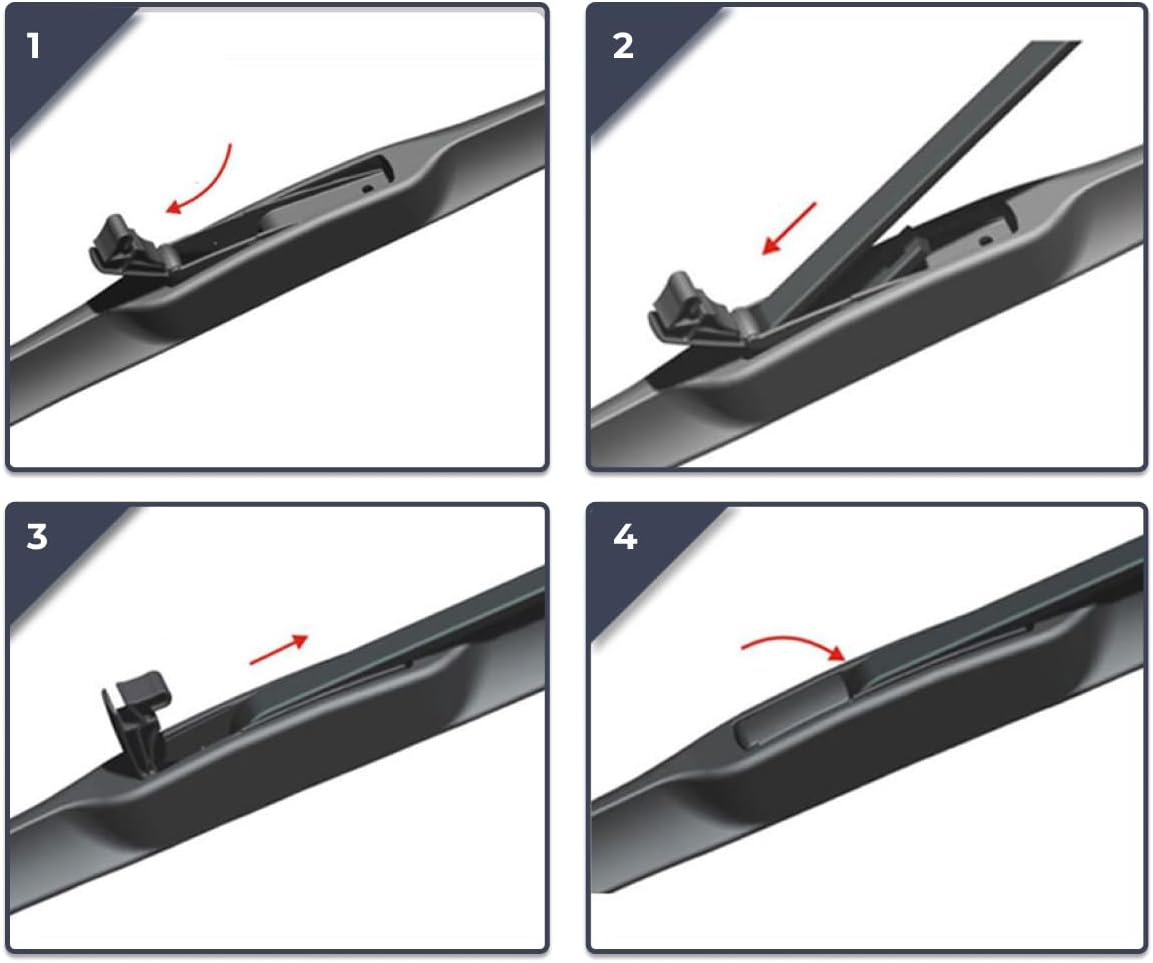 1

2

3

4