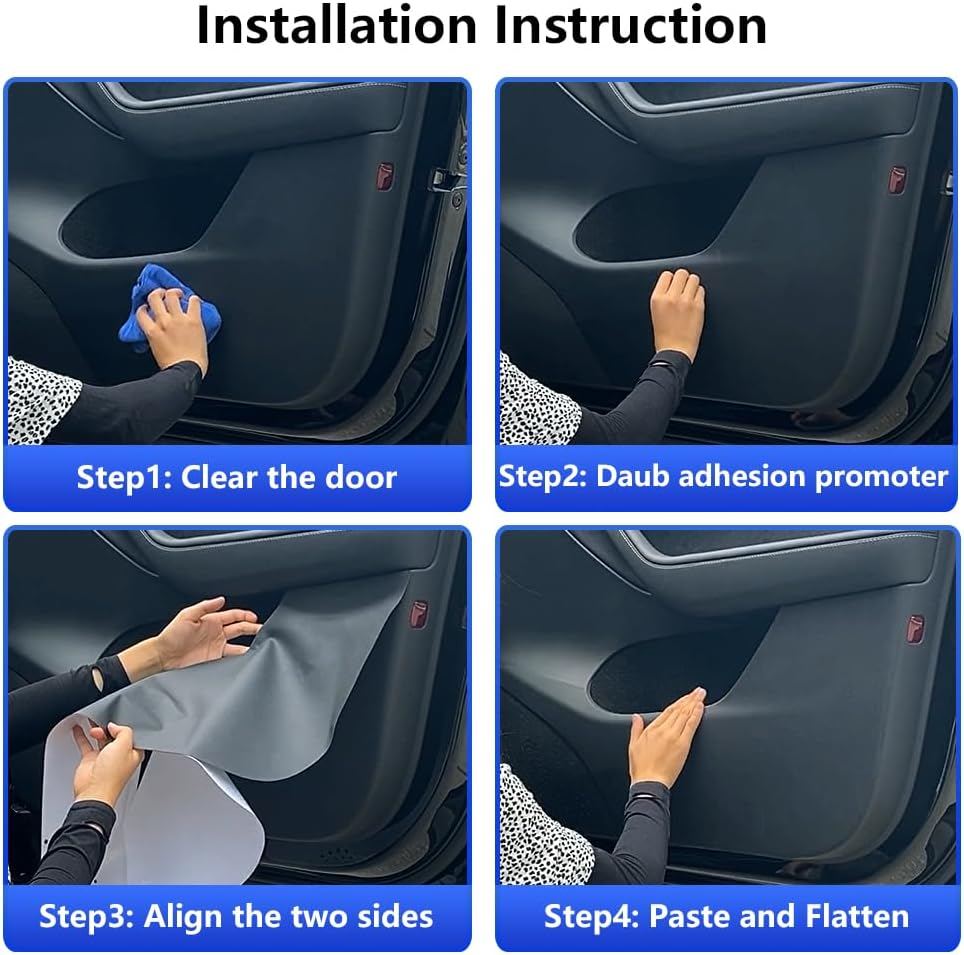 Installation Instruction

Step1: Clear the door

Step2: Daub adhesion promoter

Step3: Align the two sides

Step4: Paste and Flatten