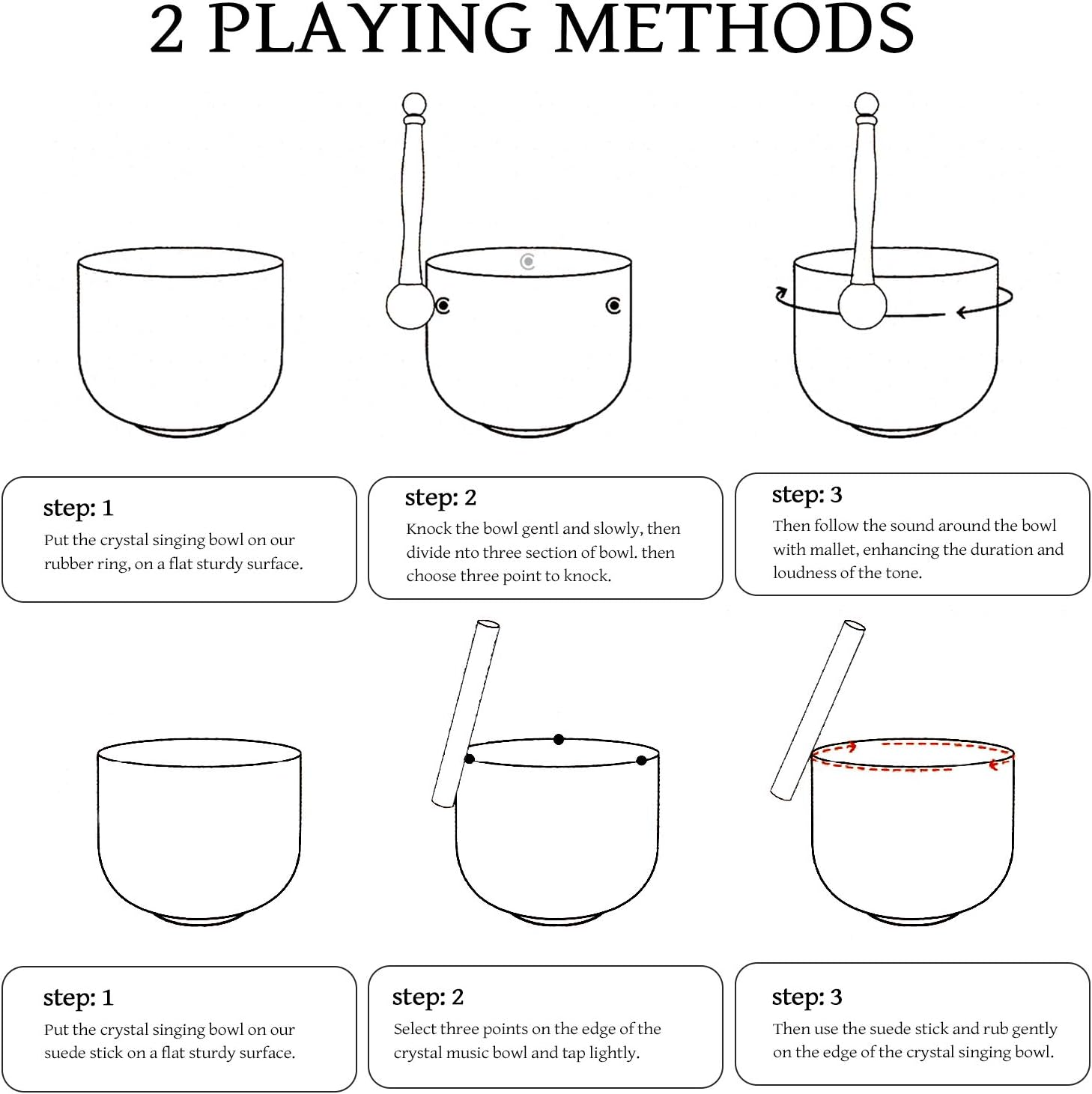 2 PLAYING METHODS

step: 1
Put the crystal singing bowl on our rubber ring, on a flat sturdy surface.

step: 2
Knock the bowl gentl and slowly, then divide nto three section of bowl. then choose three point to knock.

step: 3
Then follow the sound around the bowl with mallet, enhancing the duration and loudness of the tone.

step: 1
Put the crystal singing bowl on our suede stick on a flat sturdy surface.

step: 2
Select three points on the edge of the crystal music bowl and tap lightly.

step: 3
Then use the suede stick and rub gently on the edge of the crystal singing bowl.