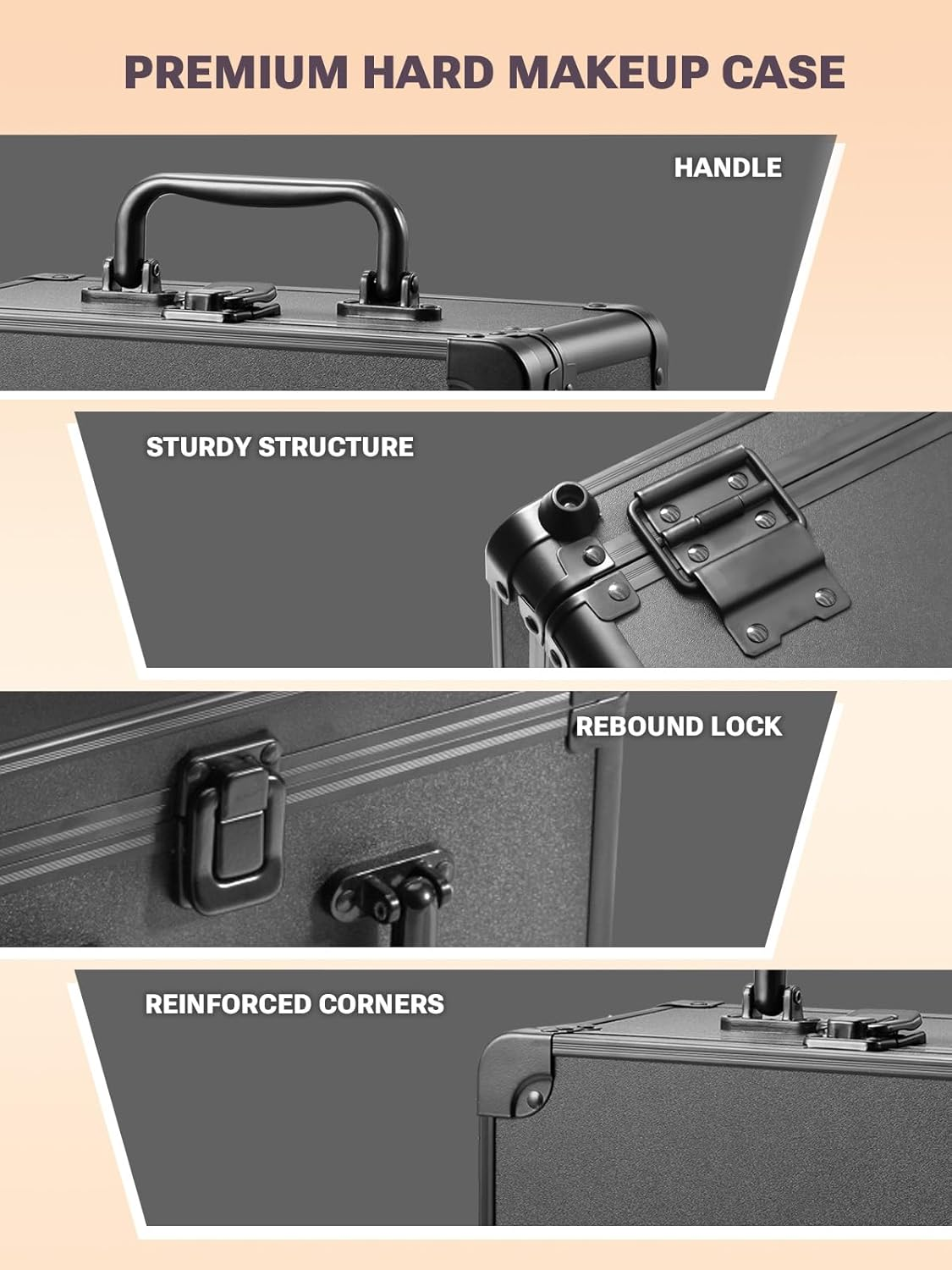 PREMIUM HARD MAKEUP CASE

HANDLE

STURDY STRUCTURE

REBOUND LOCK

REINFORCED CORNERS